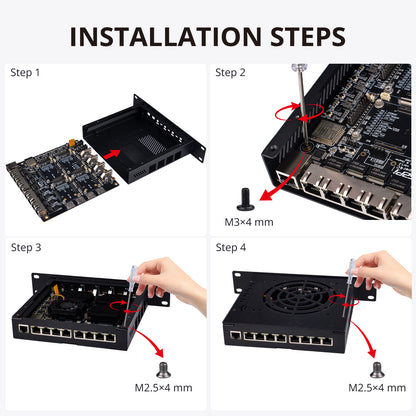 INSTALLATION STEPS

Step 1

Step 2

M3×4 mm

Step 3

M2.5×4 mm

Step 4

M2.5×4 mm