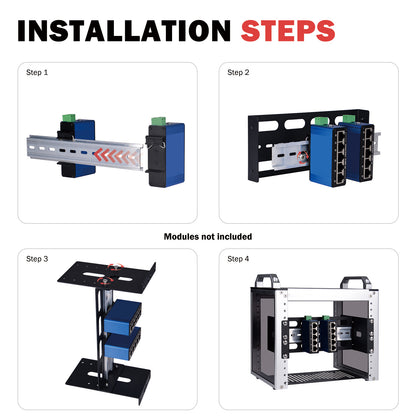 INSTALLATION STEPS

Step 1

Step 2

Modules not included

Step 3

Step 4