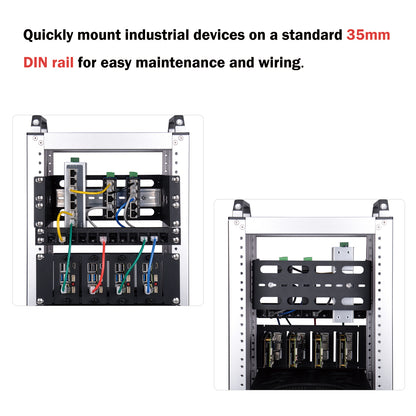 Quickly mount industrial devices on a standard 35mm DIN rail for easy maintenance and wiring.