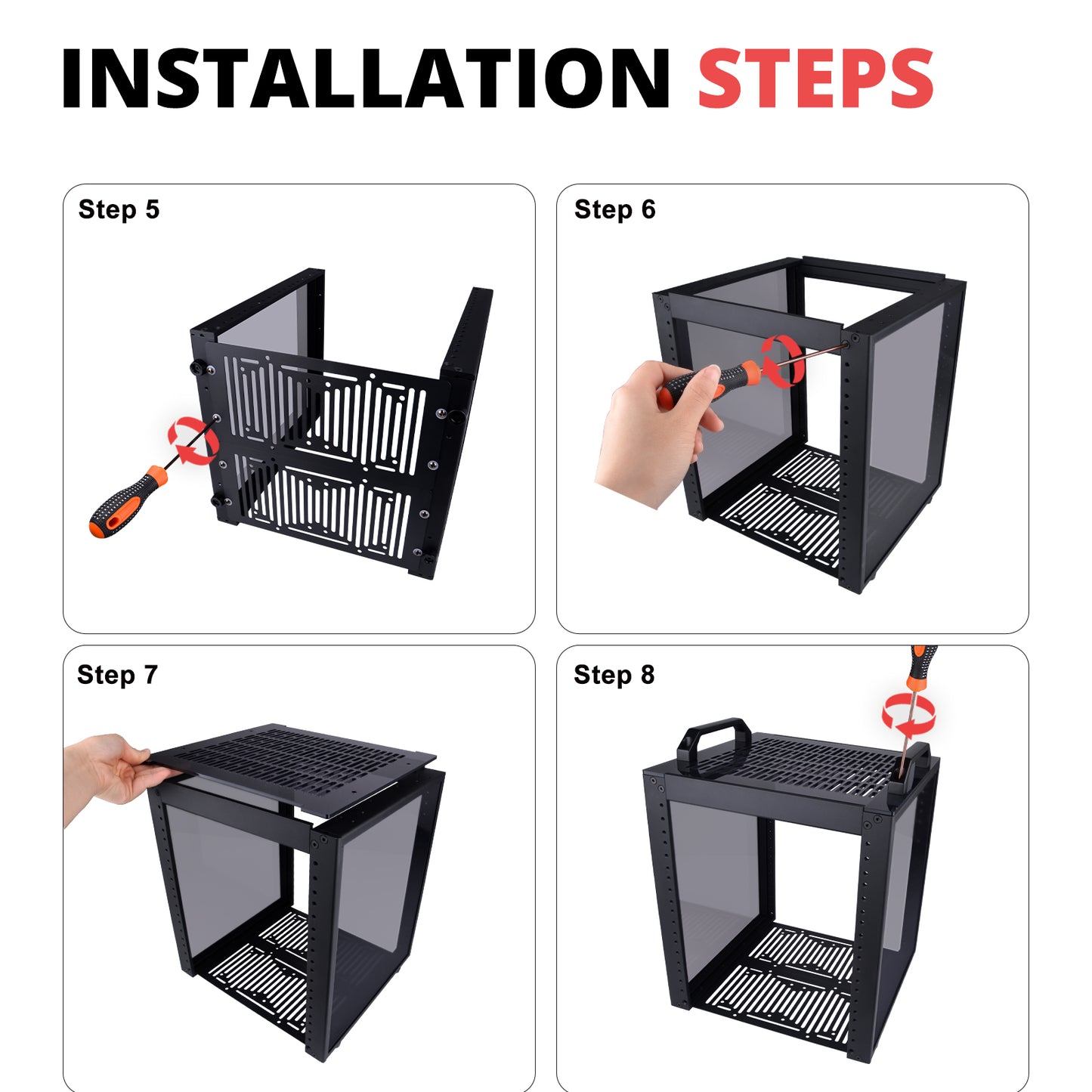 INSTALLATION STEPS

Step 5

Step 6

Step 7

Step 8