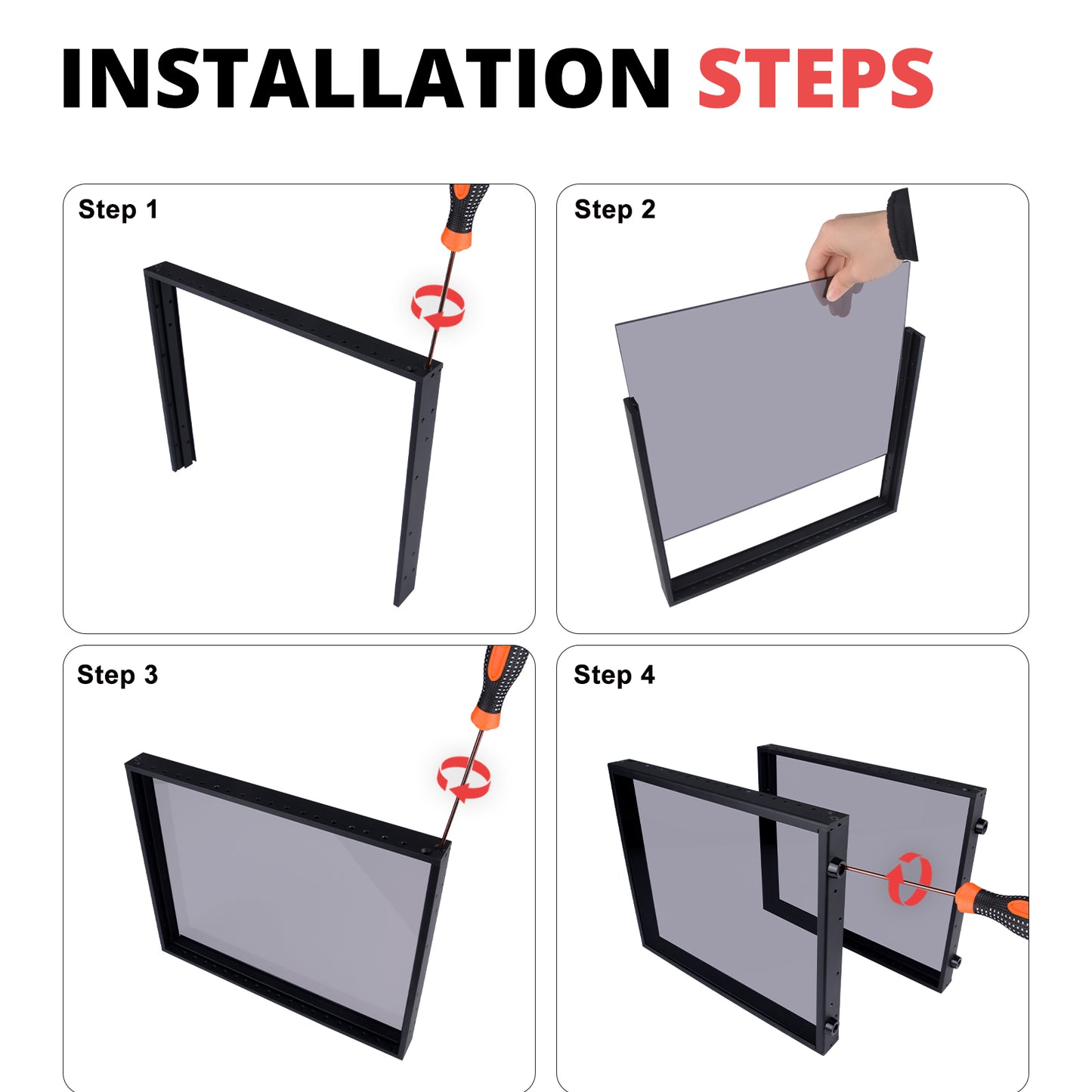 INSTALLATION STEPS

Step 1

Step 2

Step 3

Step 4