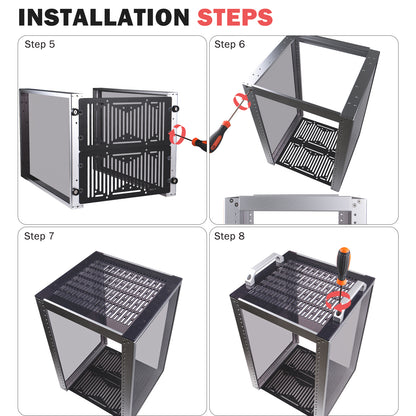 INSTALLATION STEPS

Step 5

Step 6

Step 7

Step 8