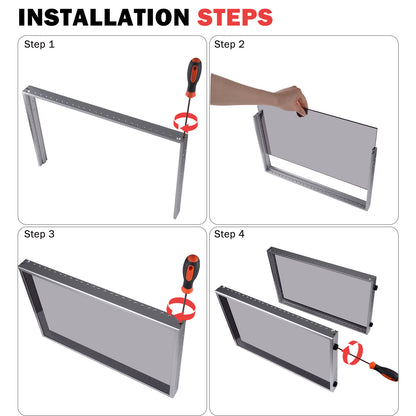 INSTALLATION STEPS

Step 1

Step 2

Step 3

Step 4