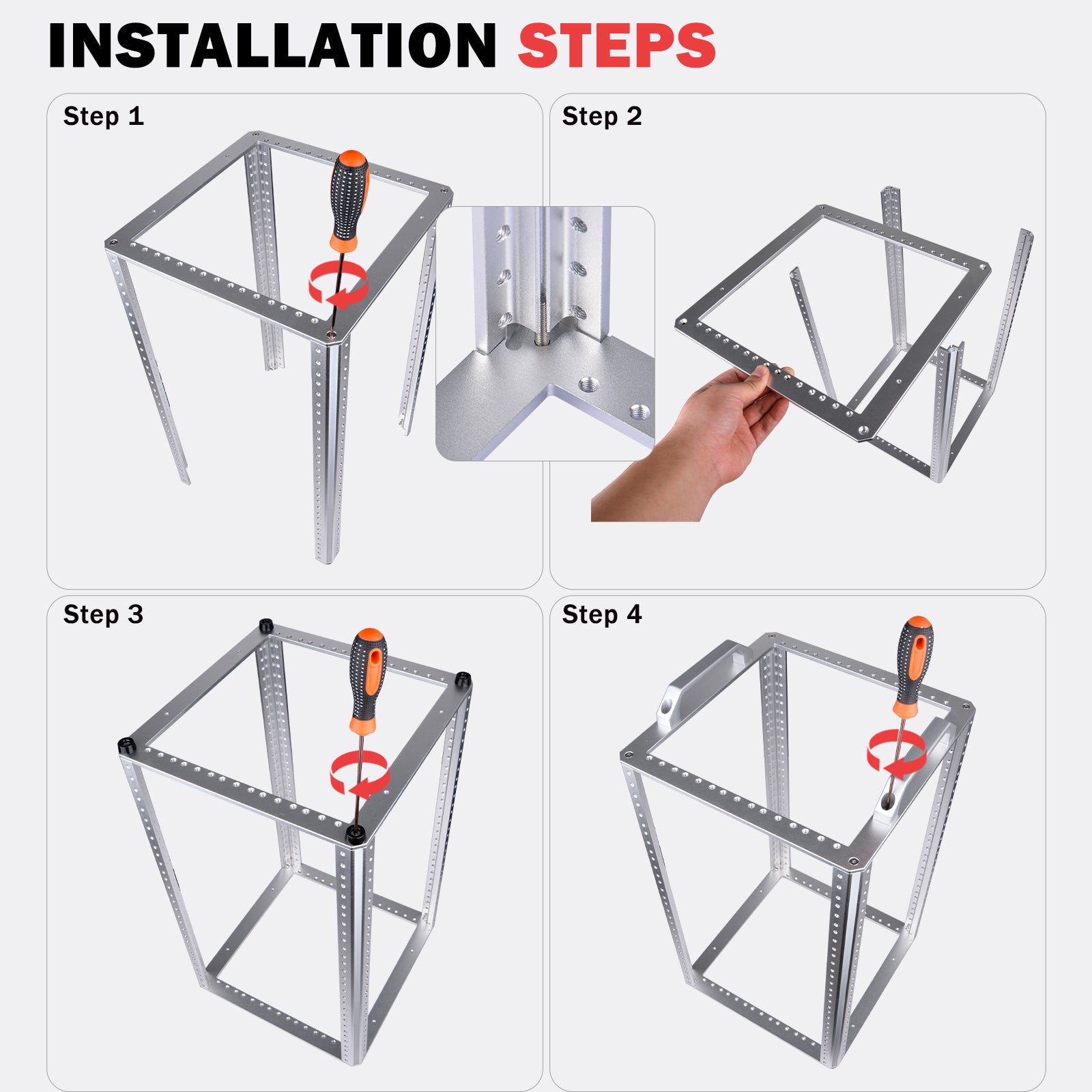 INSTALLATION STEPS

Step 1

Step 2

Step 3

Step 4