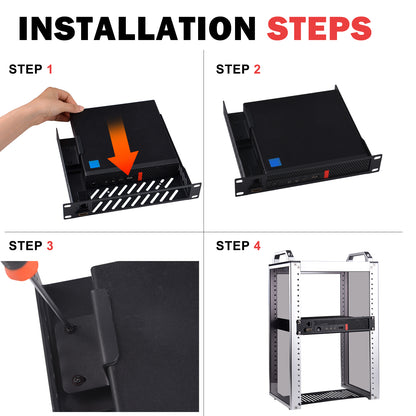 INSTALLATION STEPS

STEP 1

STEP 2

STEP 3

STEP 4