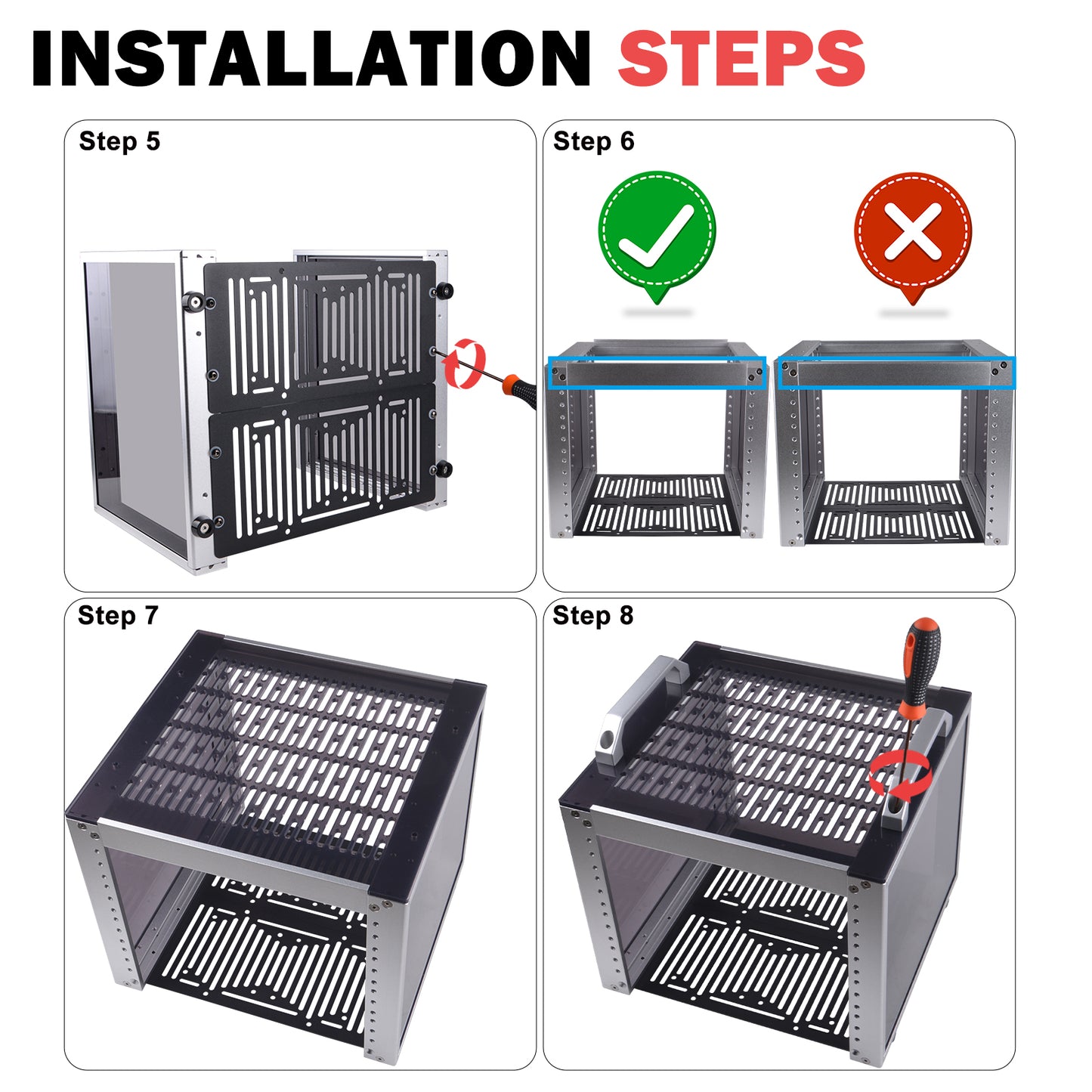 INSTALLATION STEPS

Step 5

Step 6

Step 7

Step 8