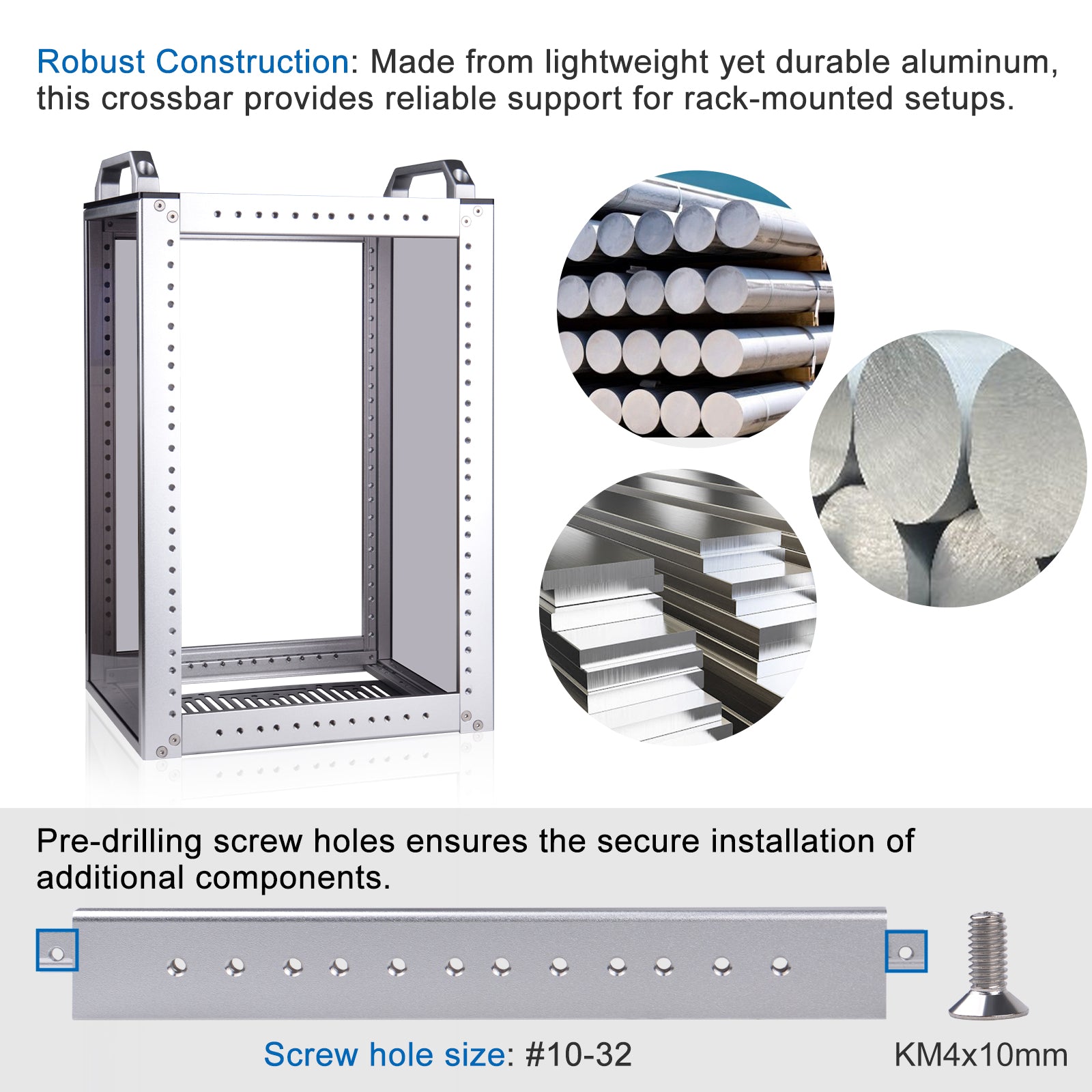 Robust Construction: Made from lightweight yet durable aluminum, this crossbar provides reliable support for rack-mounted setups.

Pre-drilling screw holes ensures the secure installation of additional components.

Screw hole size: #10-32

KM4x10mm