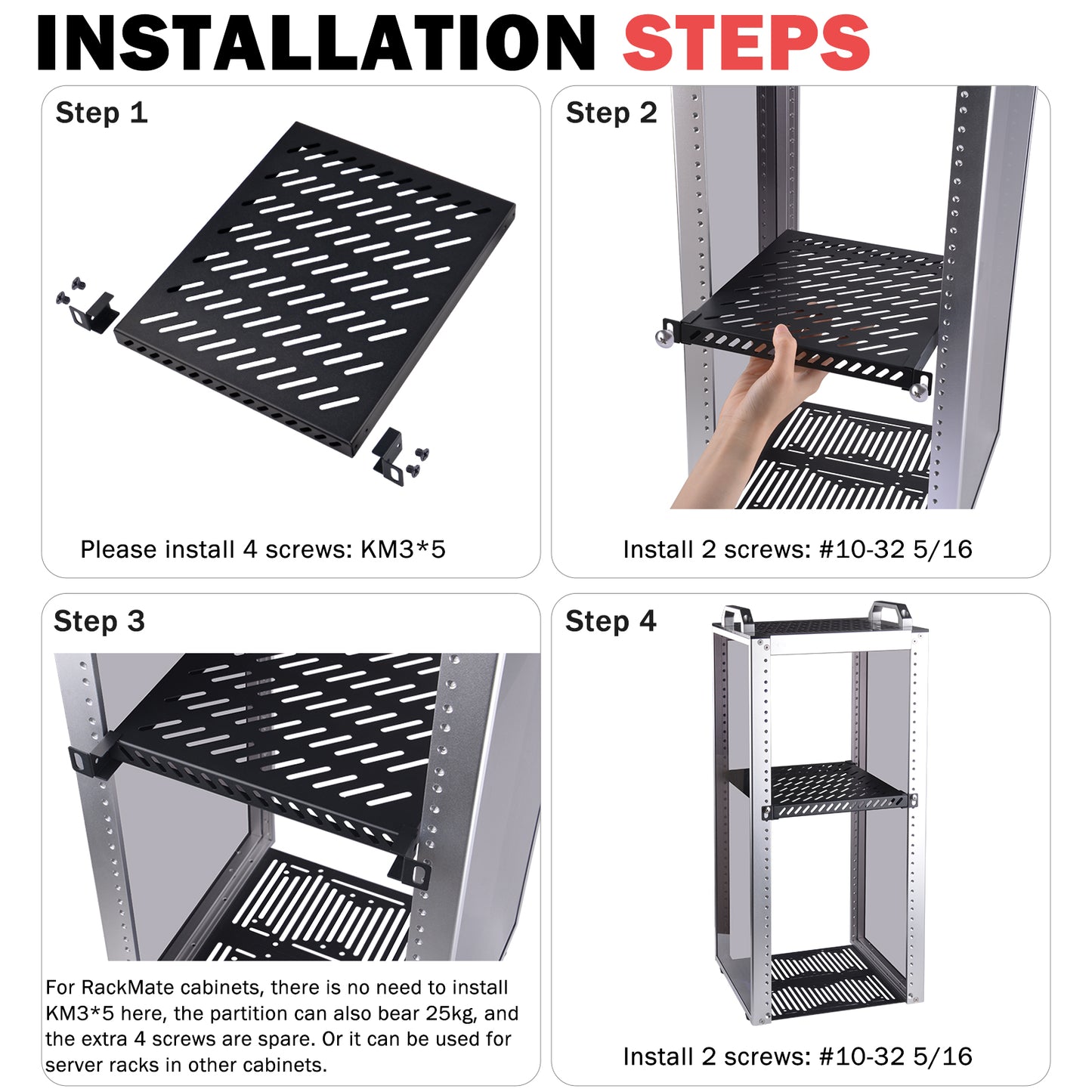 INSTALLATION STEPS

Step 1

Please install 4 screws: KM3*5

Step 2

Install 2 screws: #10-32 5/16

Step 3

For RackMate cabinets, there is no need to install KM3*5 here, the partition can also bear 25kg, and the extra 4 screws are spare. Or it can be used for server racks in other cabinets.

Step 4

Install 2 screws: #10-32 5/16