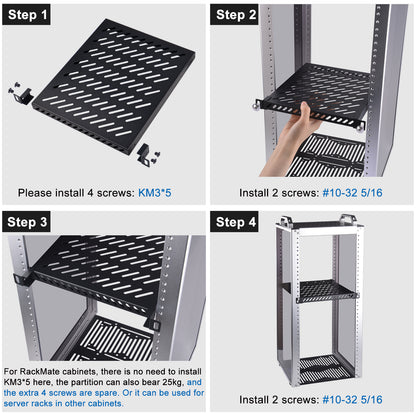 Step 1

Please install 4 screws: KM3*5

Step 2

Install 2 screws: #10-32 5/16

Step 3

For RackMate cabinets, there is no need to install KM3*5 here, the partition can also bear 25kg, and the extra 4 screws are spare. Or it can be used for server racks in other cabinets.

Step 4

Install 2 screws: #10-32 5/16