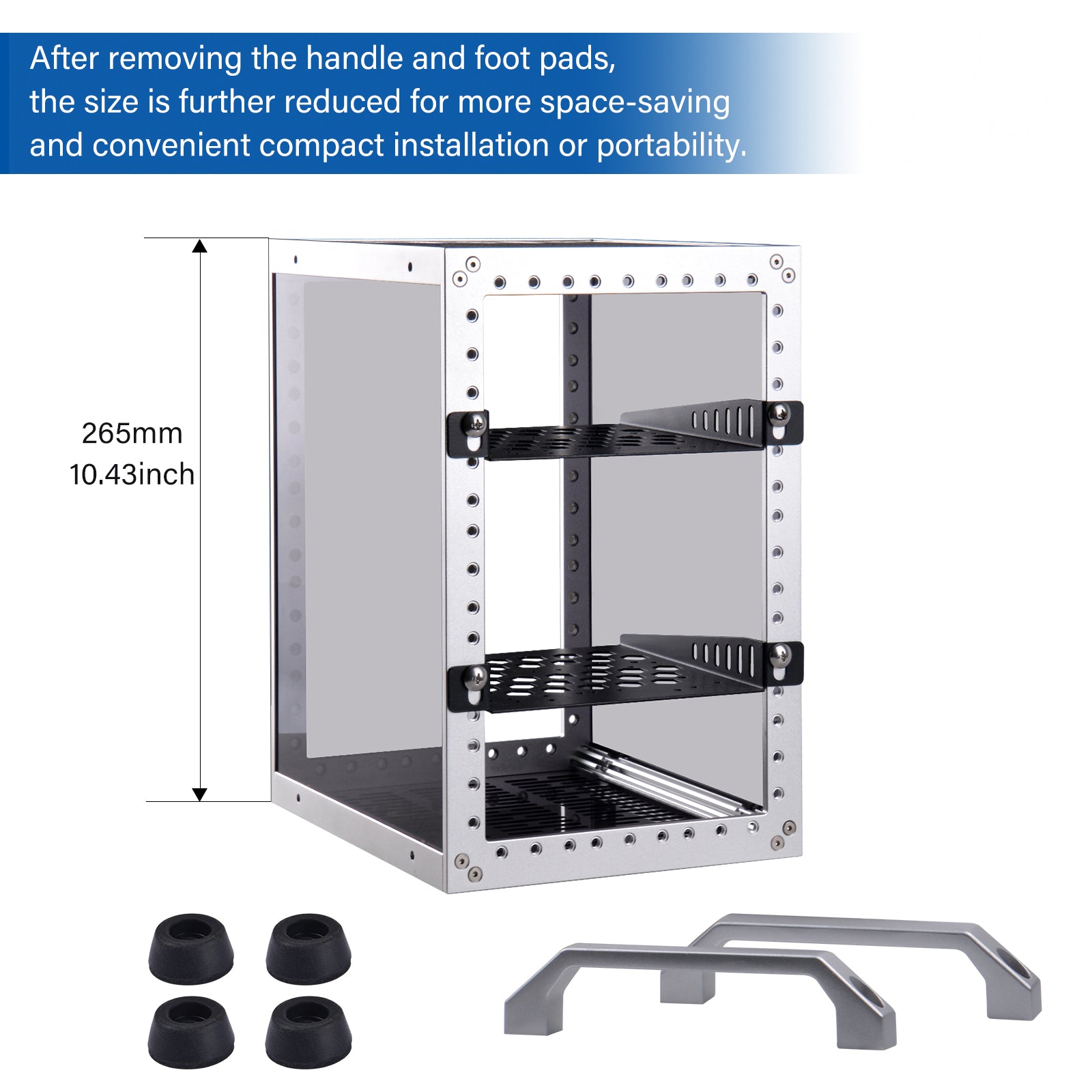 After removing the handle and foot pads, the size is further reduced for more space-saving and convenient compact installation or portability.

265mm
10.43inch