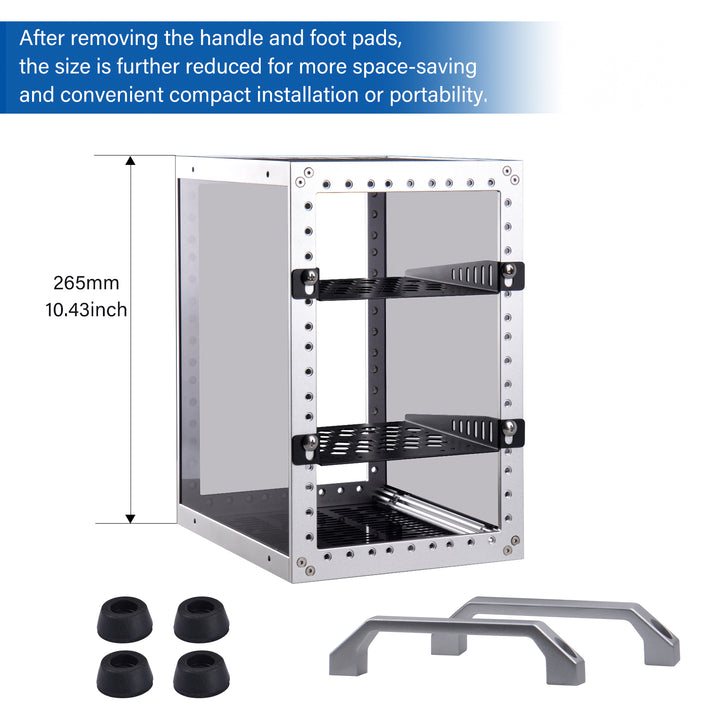 After removing the handle and foot pads, the size is further reduced for more space-saving and convenient compact installation or portability.

265mm
10.43inch