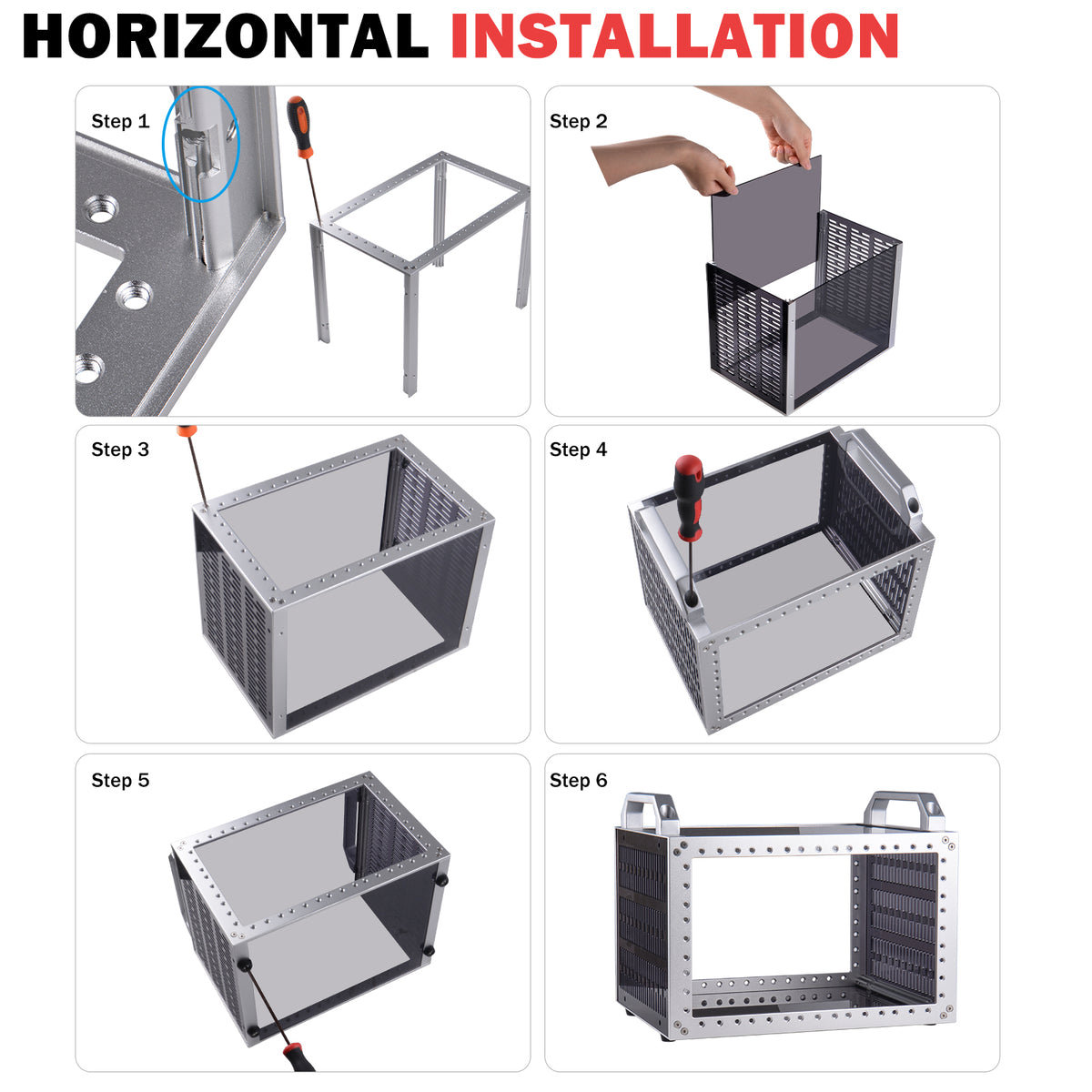 HORIZONTAL INSTALLATION

Step 1

Step 2

Step 3

Step 4

Step 5

Step 6