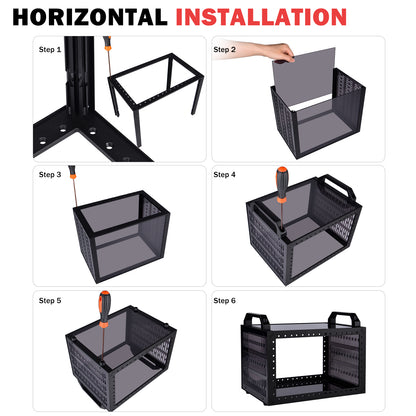 HORIZONTAL INSTALLATION

Step 1

Step 2

Step 3

Step 4

Step 5

Step 6