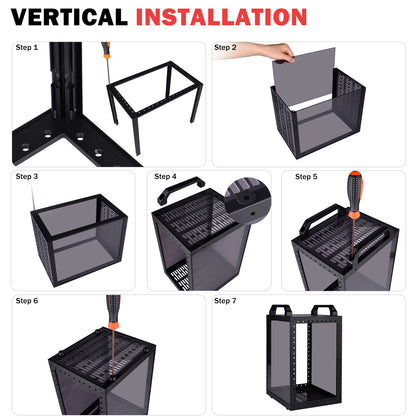 VERTICAL INSTALLATION

Step 1

Step 2

Step 3

Step 4

Step 5

Step 6

Step 7