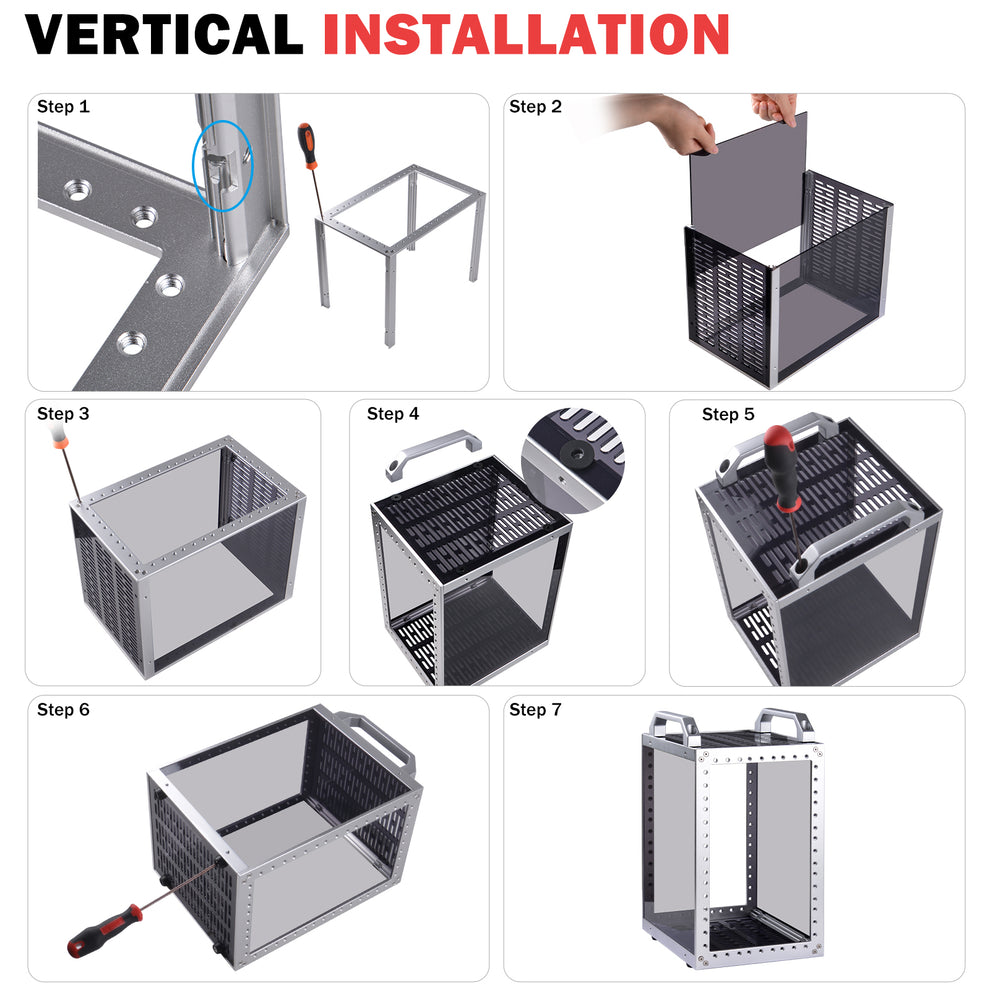 VERTICAL INSTALLATION

Step 1

Step 2

Step 3

Step 4

Step 5

Step 6

Step 7