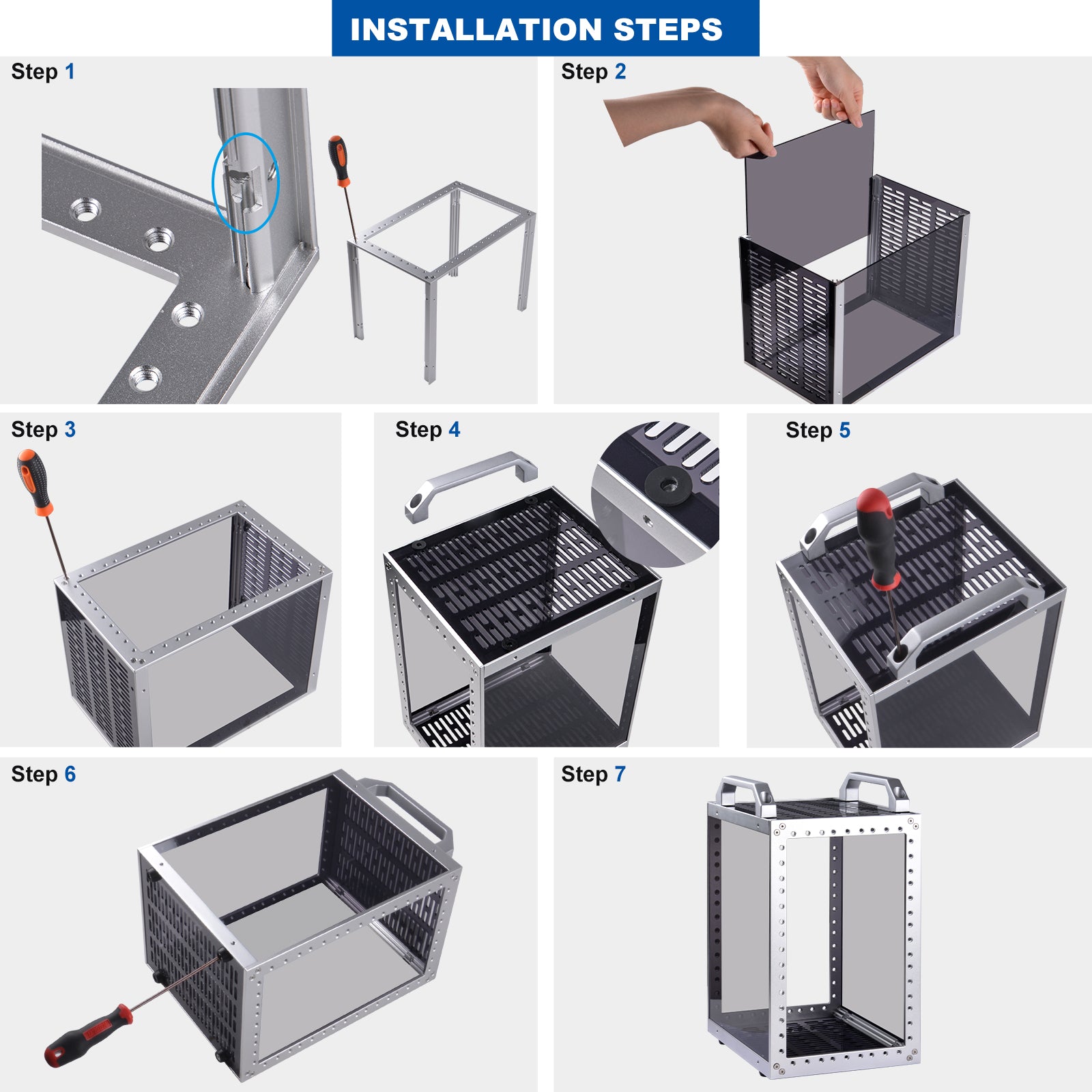 INSTALLATION STEPS

Step 1

Step 2

Step 3

Step 4

Step 5

Step 6

Step 7