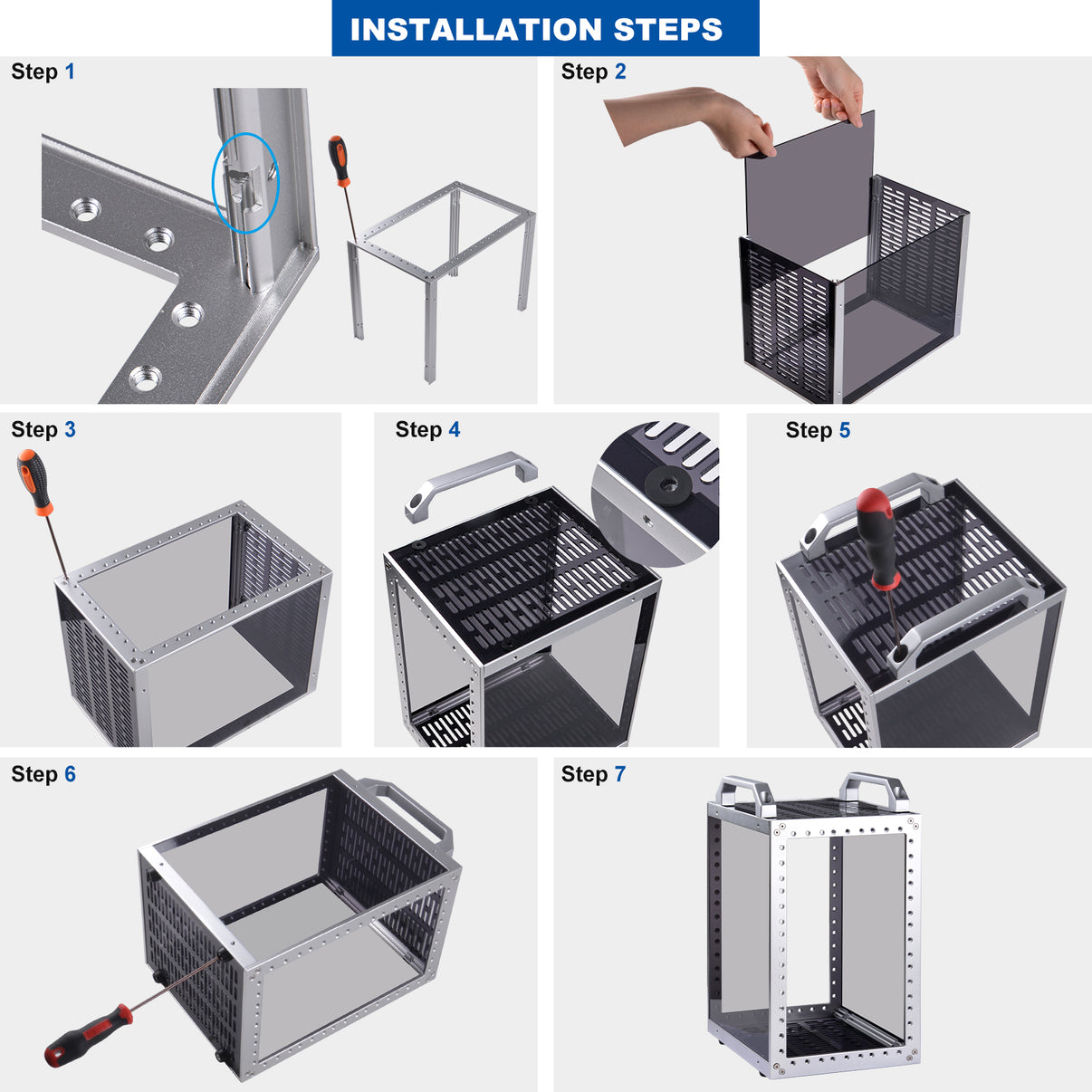 INSTALLATION STEPS

Step 1

Step 2

Step 3

Step 4

Step 5

Step 6

Step 7