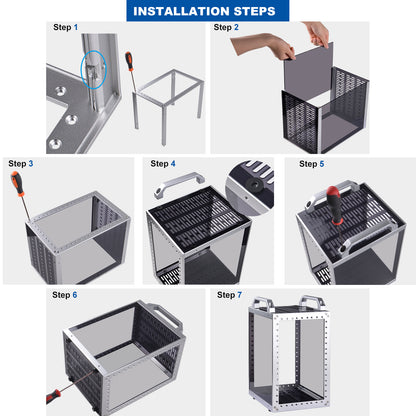 INSTALLATION STEPS

Step 1

Step 2

Step 3

Step 4

Step 5

Step 6

Step 7