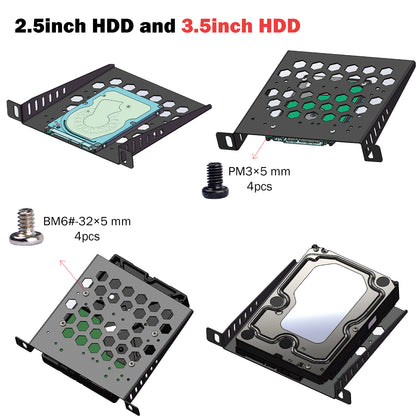 2.5inch HDD and 3.5inch HDD

PM3×5 mm
4pcs

BM6#-32×5 mm
4pcs