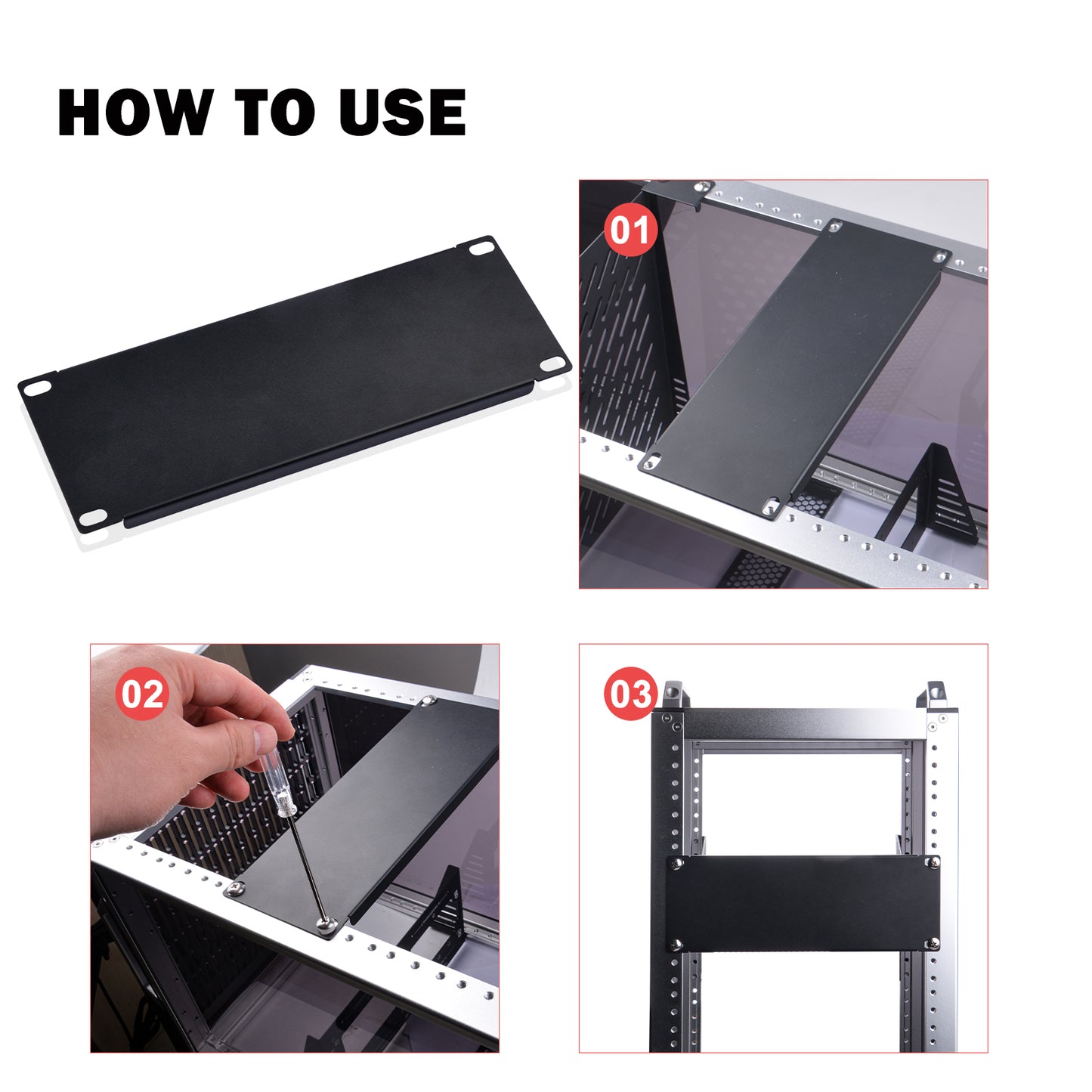 HOW TO USE

01

02

03