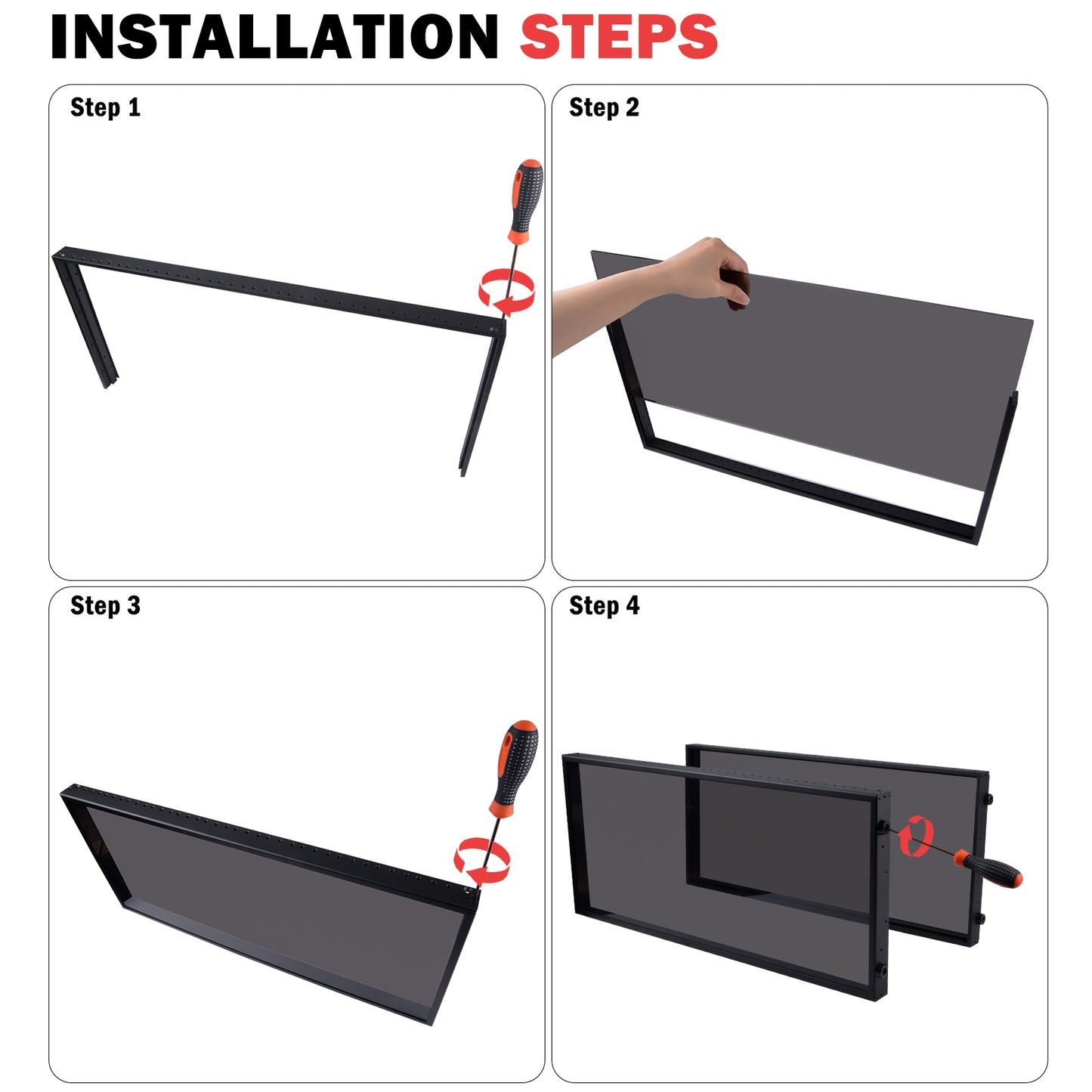 INSTALLATION STEPS

Step 1

Step 2

Step 3

Step 4