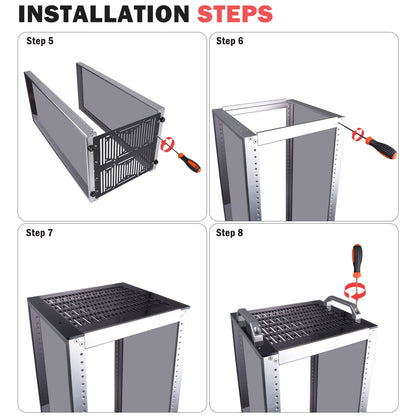 INSTALLATION STEPS

Step 5

Step 6

Step 7

Step 8