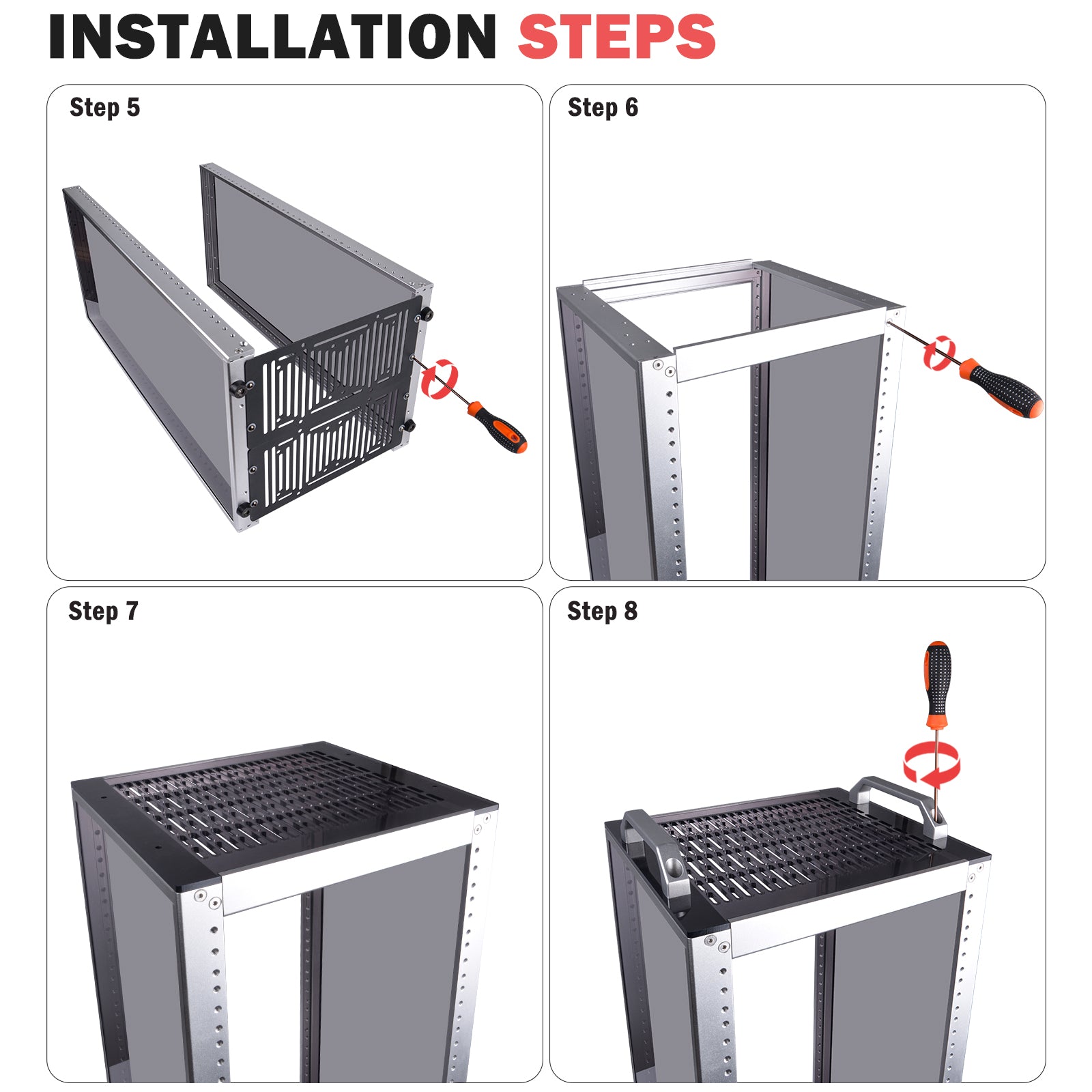 INSTALLATION STEPS

Step 5

Step 6

Step 7

Step 8