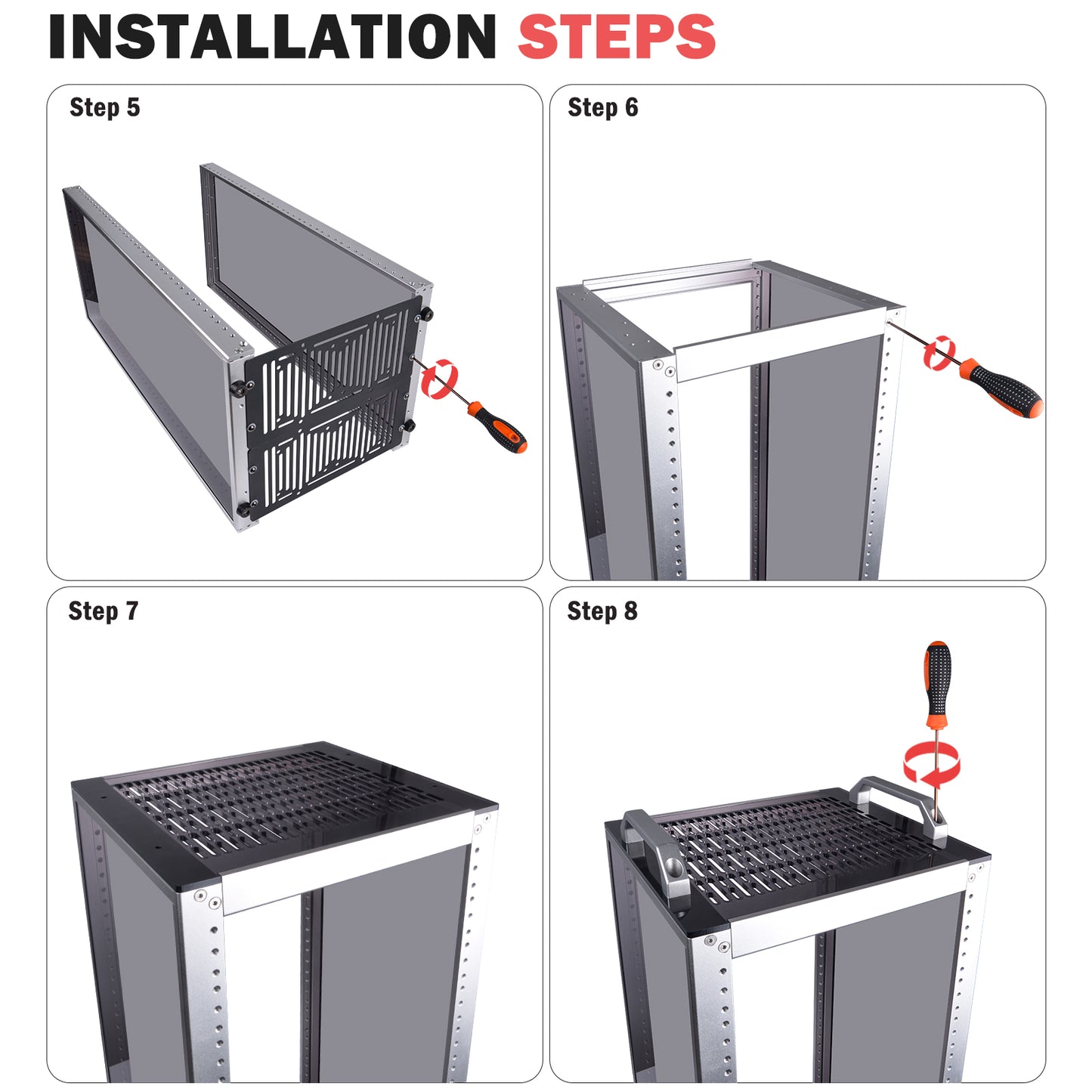 INSTALLATION STEPS

Step 5

Step 6

Step 7

Step 8