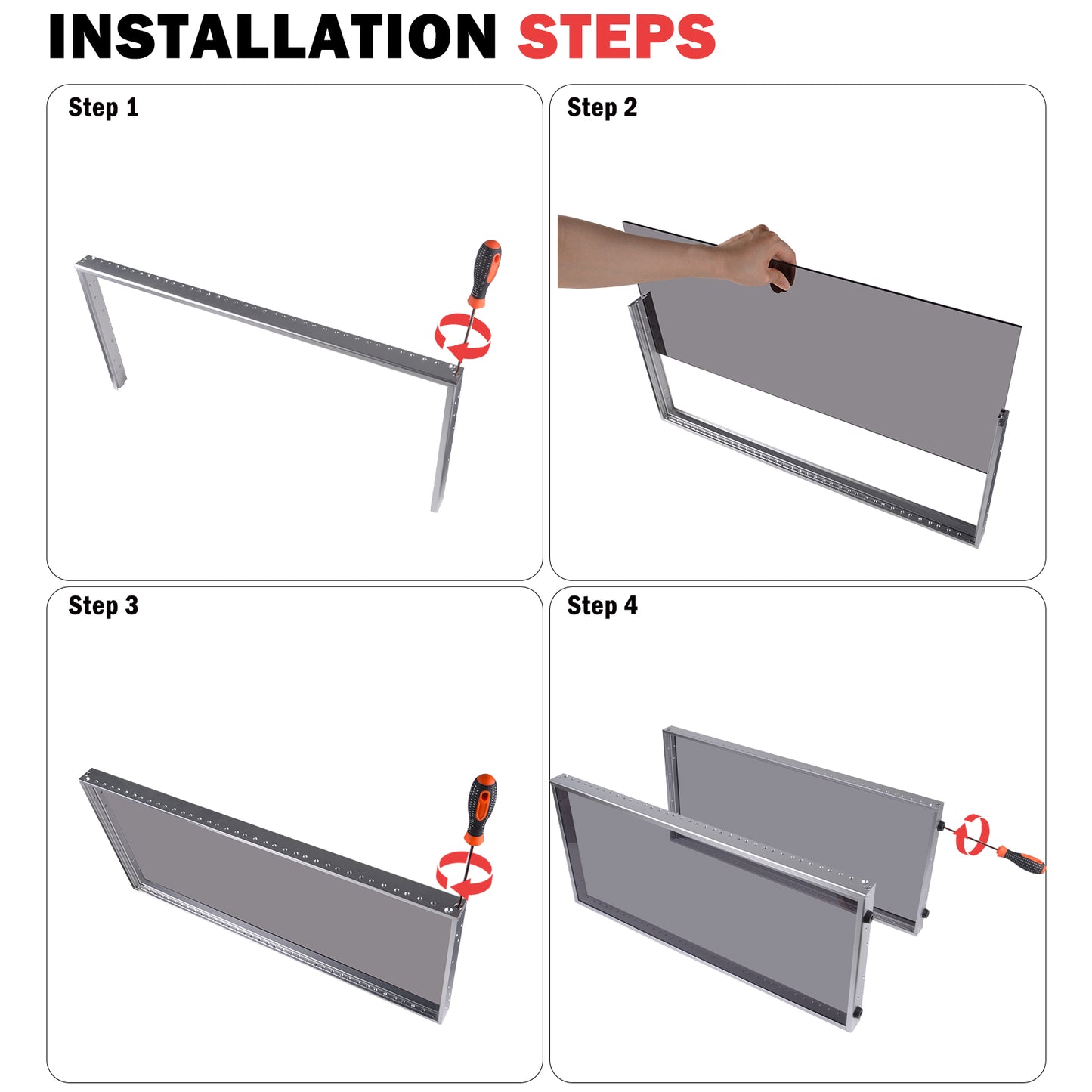 INSTALLATION STEPS

Step 1

Step 2

Step 3

Step 4