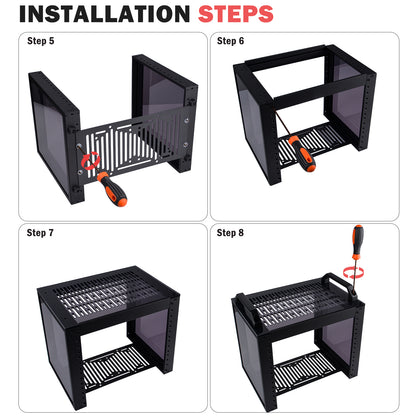 INSTALLATION STEPS

Step 5

Step 6

Step 7

Step 8