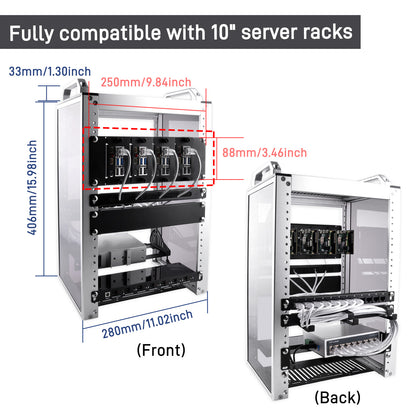 Fully compatible with 10" server racks

33mm/1.30inch

250mm/9.84inch

88mm/3.46inch

406mm/15.98inch

280mm/11.02inch

(Front)

(Back)