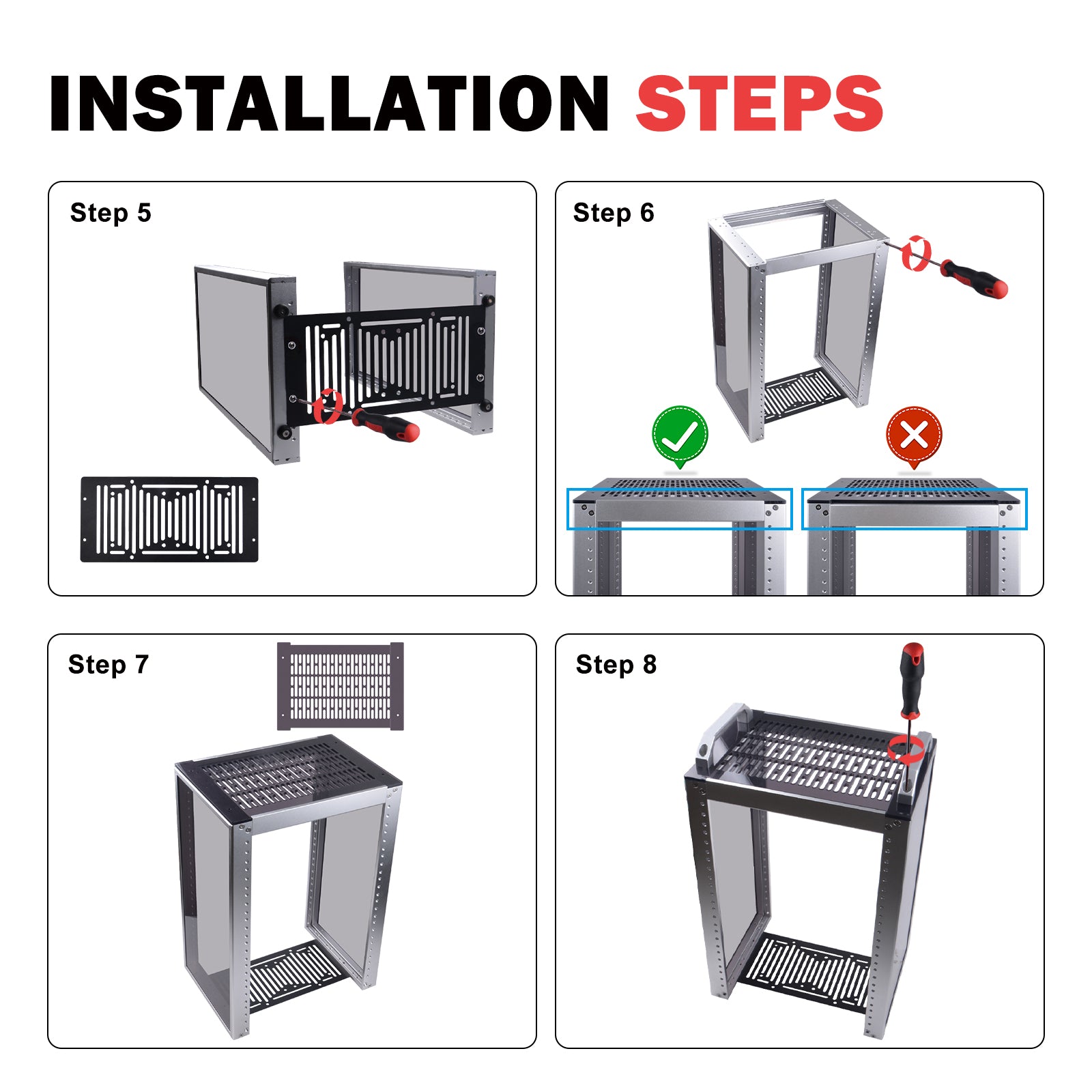 INSTALLATION STEPS

Step 5

Step 6

Step 7

Step 8