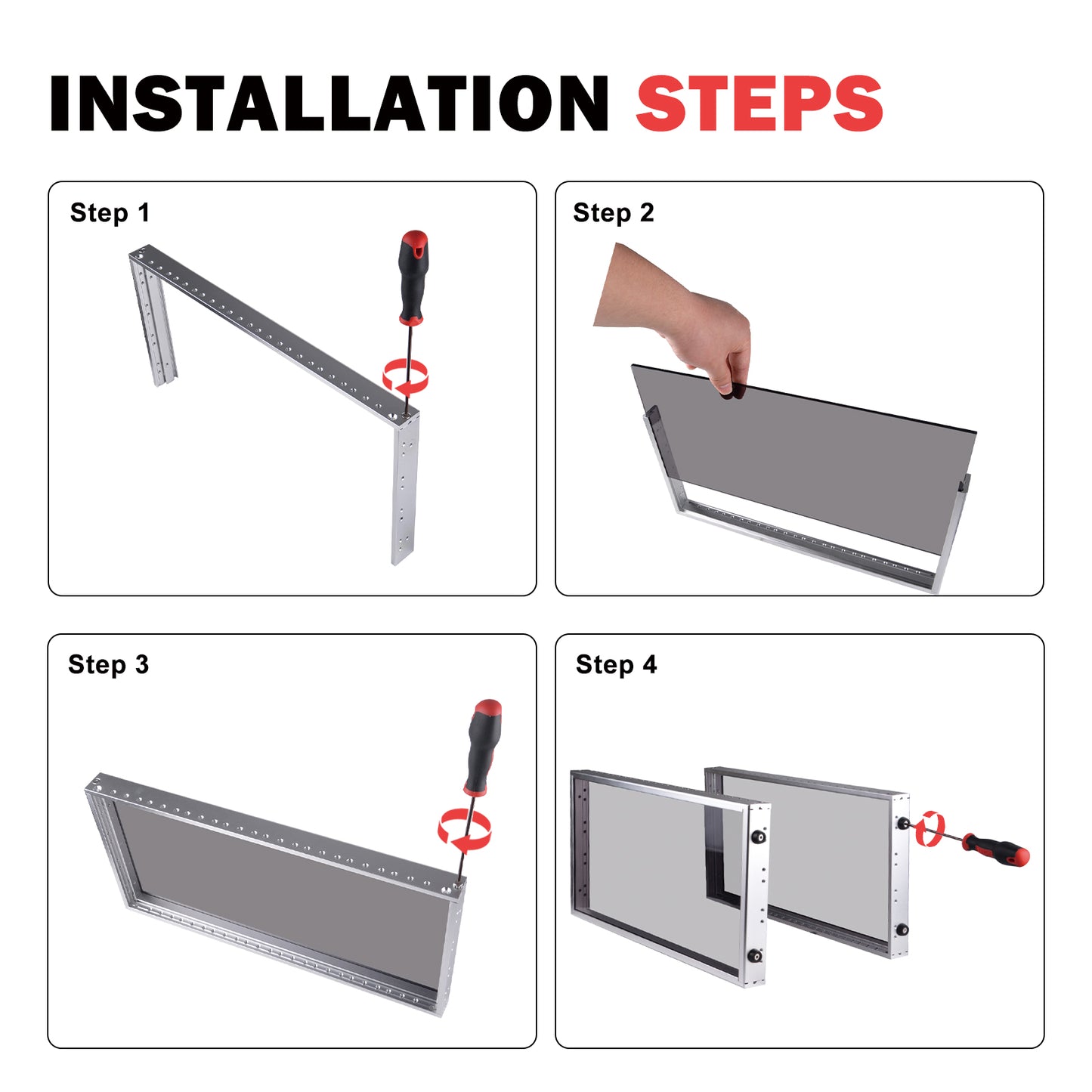 INSTALLATION STEPS

Step 1

Step 2

Step 3

Step 4