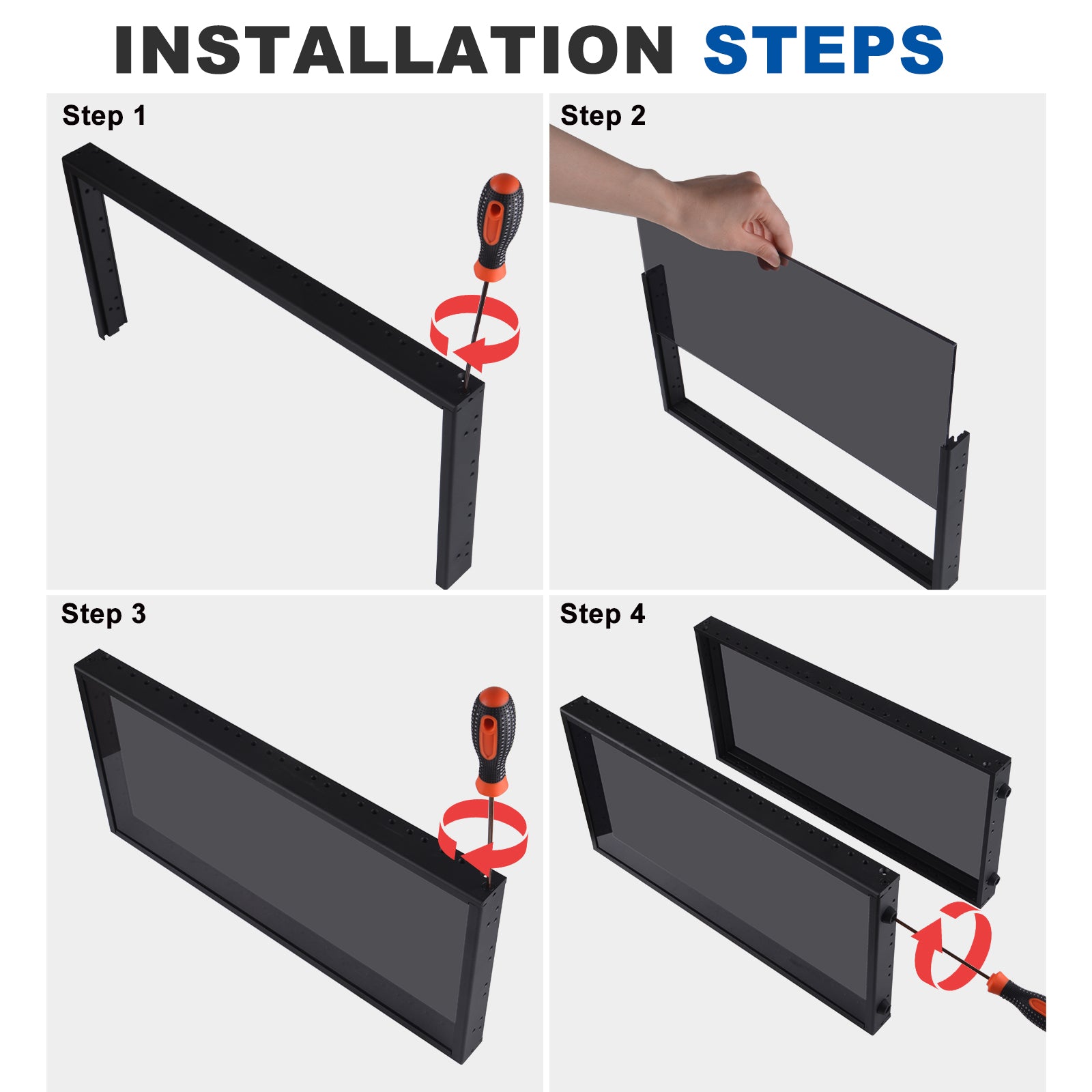 INSTALLATION STEPS

Step 1

Step 2

Step 3

Step 4