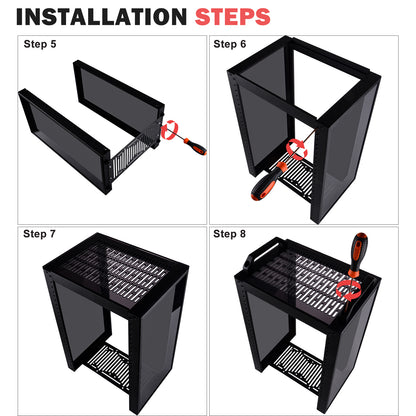 INSTALLATION STEPS

Step 5

Step 6

Step 7

Step 8