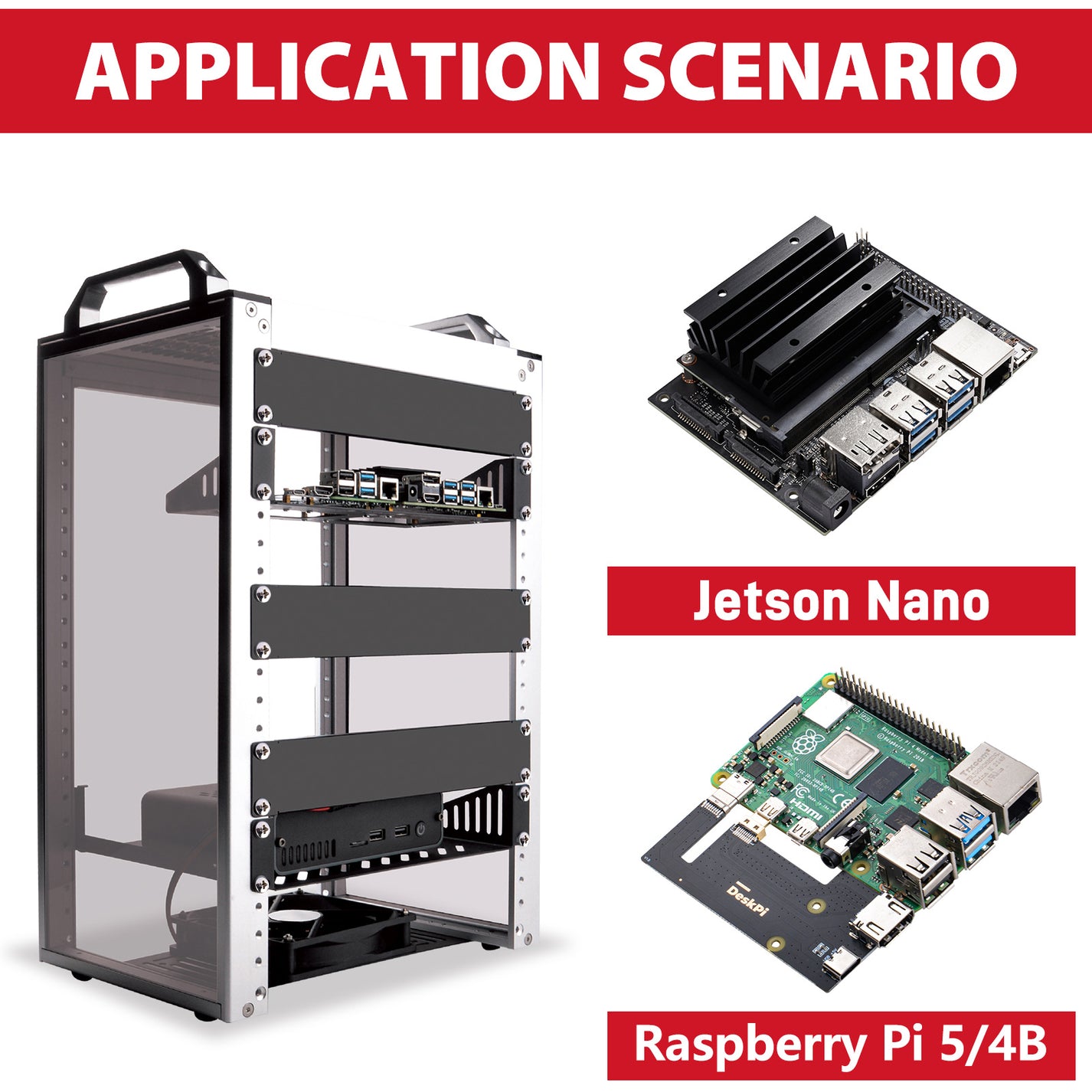 APPLICATION SCENARIO

Jetson Nano

DeskPi

Raspberry Pi 5/4B