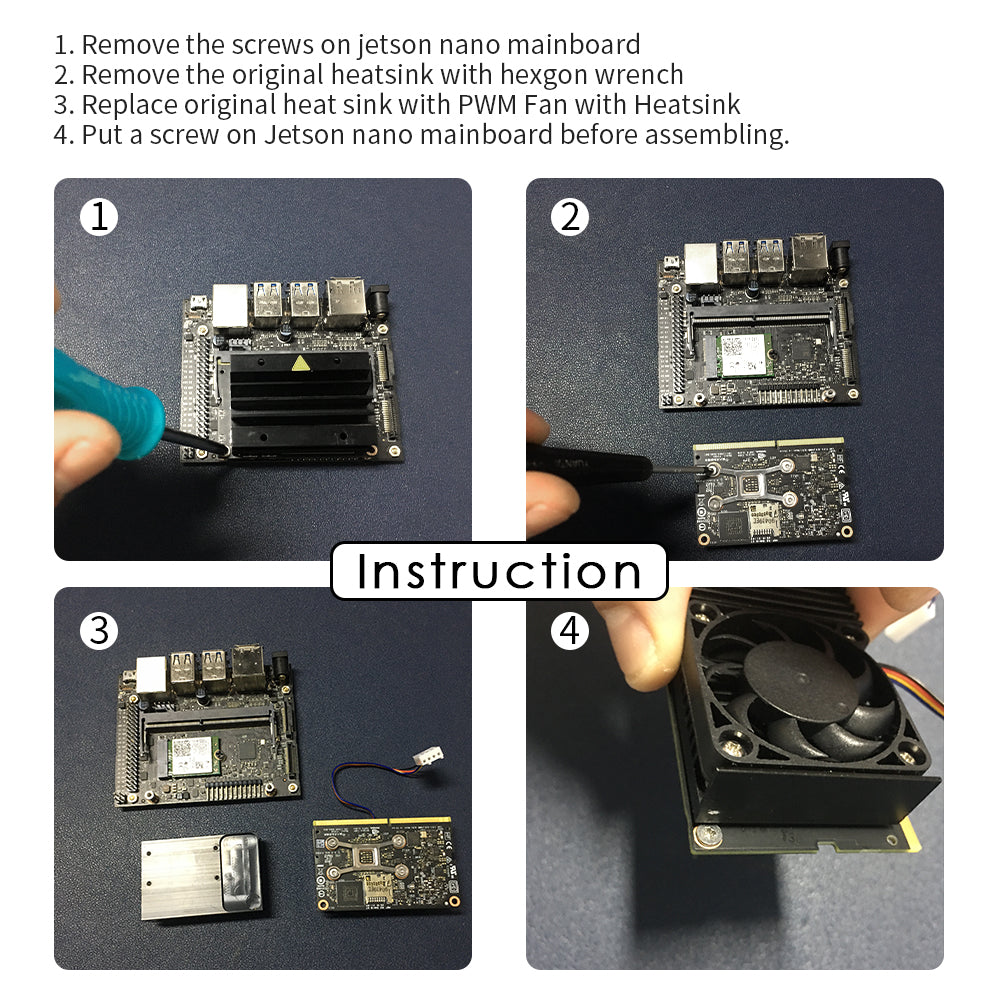 1. Remove the screws on jetson nano mainboard
2. Remove the original heatsink with hexgon wrench
3. Replace original heat sink with PWM Fan with Heatsink
4. Put a screw on Jetson nano mainboard before assembling.

1

2

Instruction

3

4