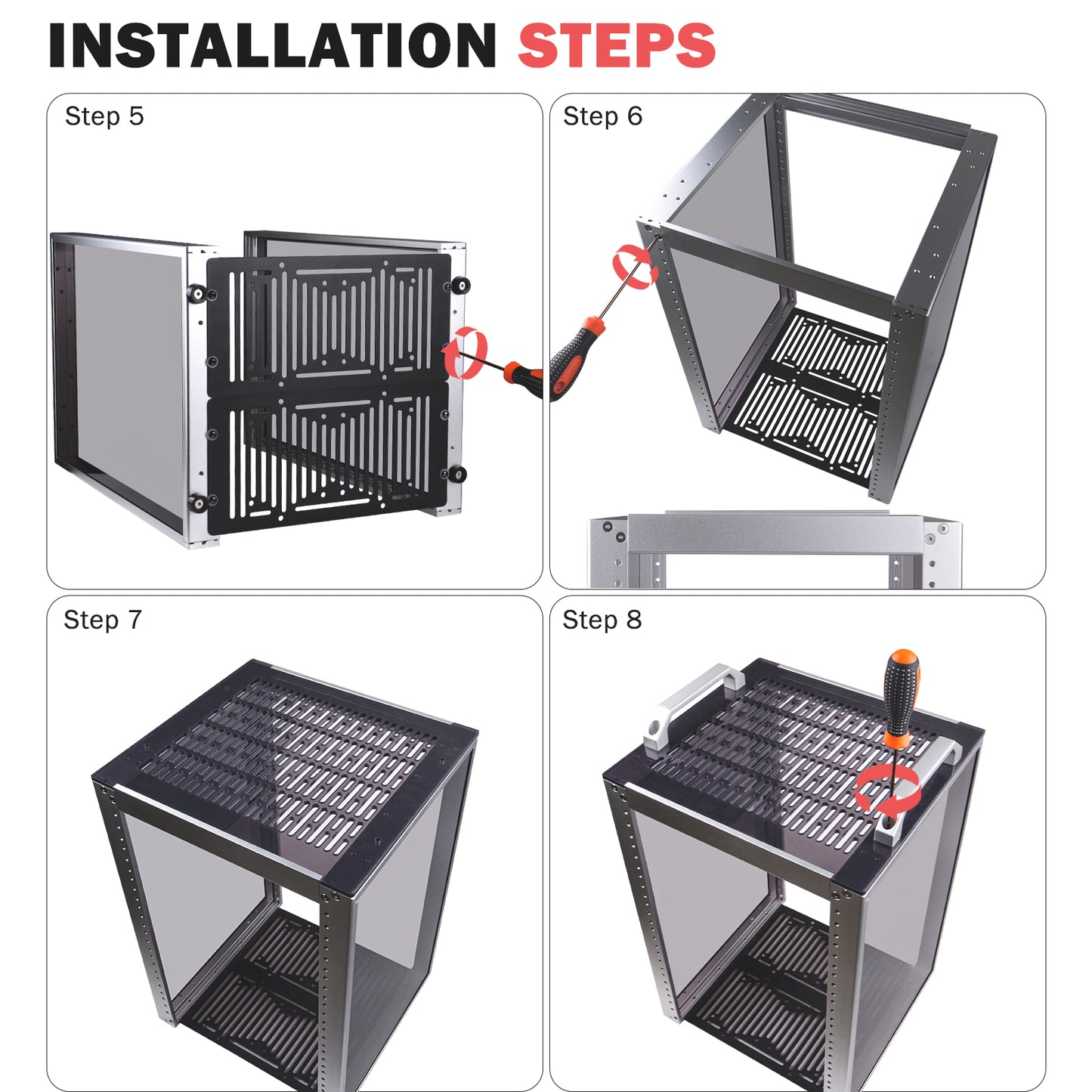 INSTALLATION STEPS

Step 5

Step 6

Step 7

Step 8