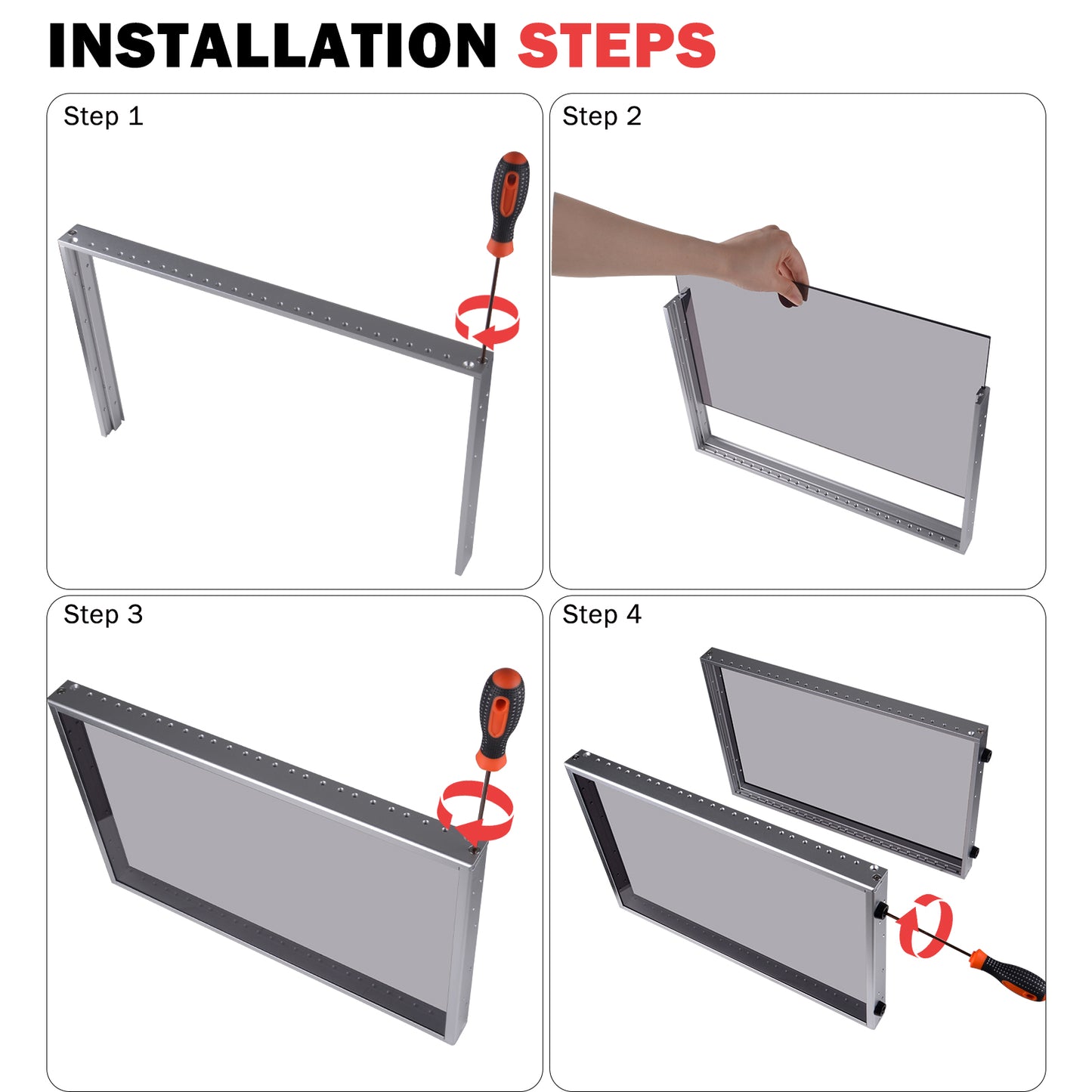 INSTALLATION STEPS

Step 1

Step 2

Step 3

Step 4