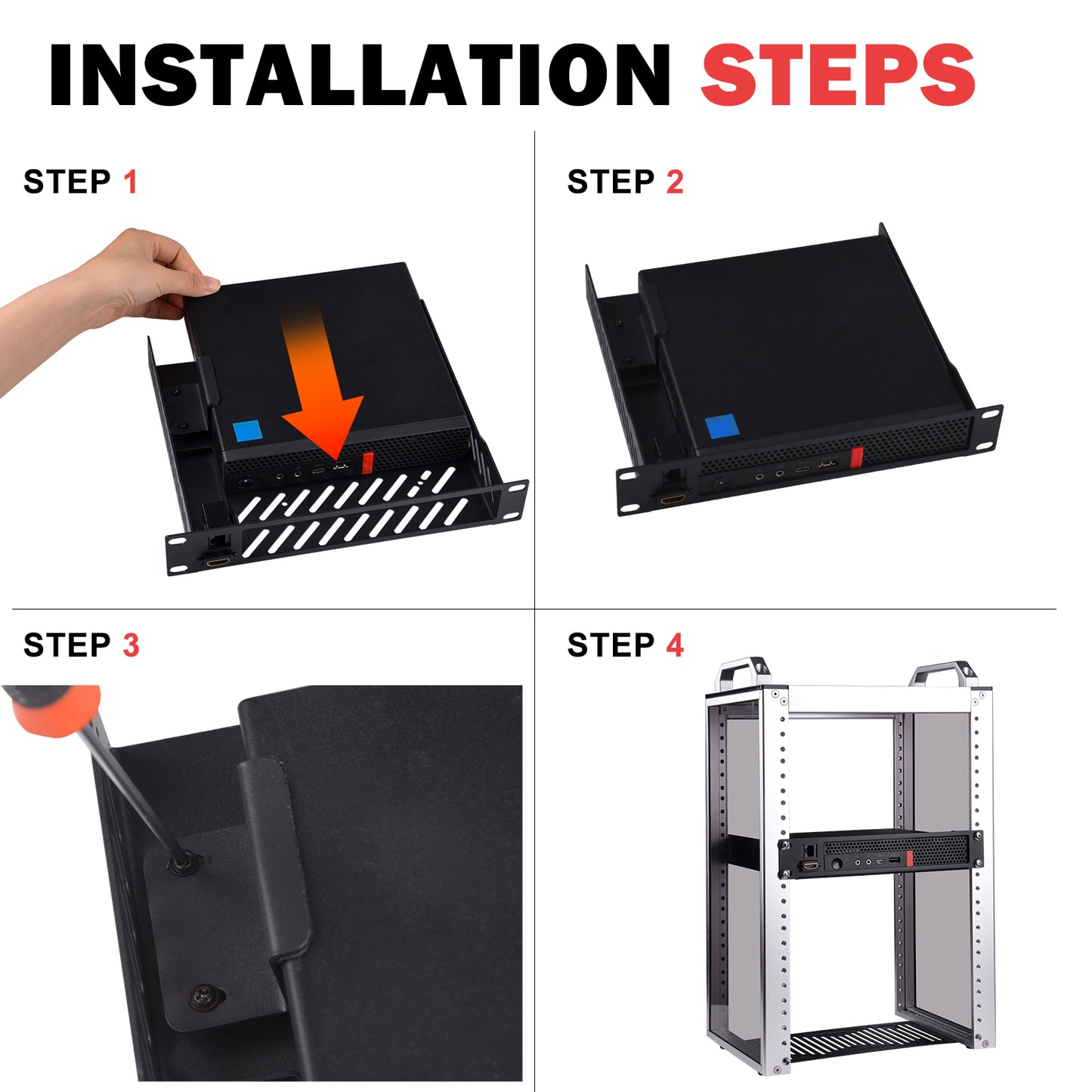 INSTALLATION STEPS

STEP 1

STEP 2

STEP 3

STEP 4