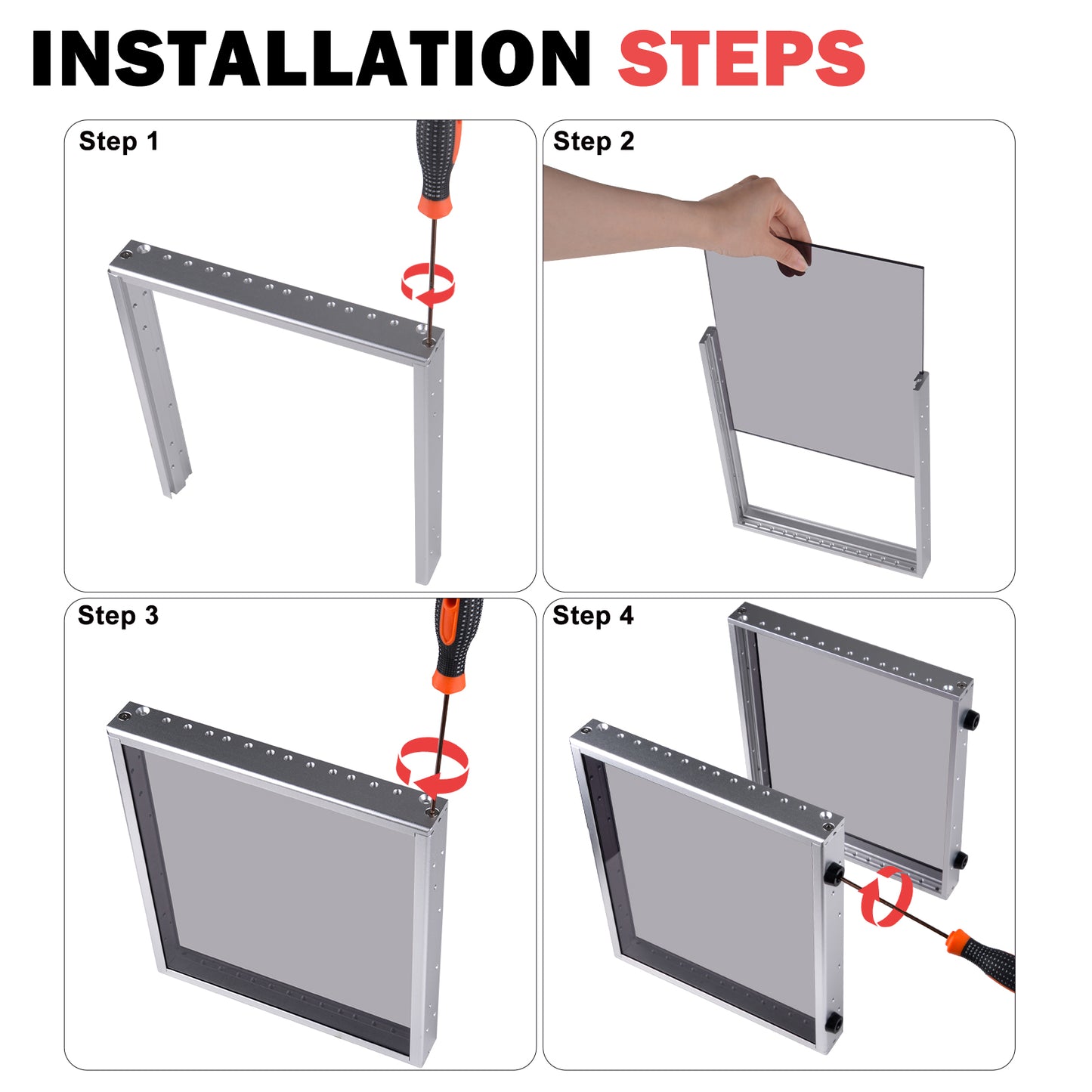 INSTALLATION STEPS

Step 1

Step 2

Step 3

Step 4