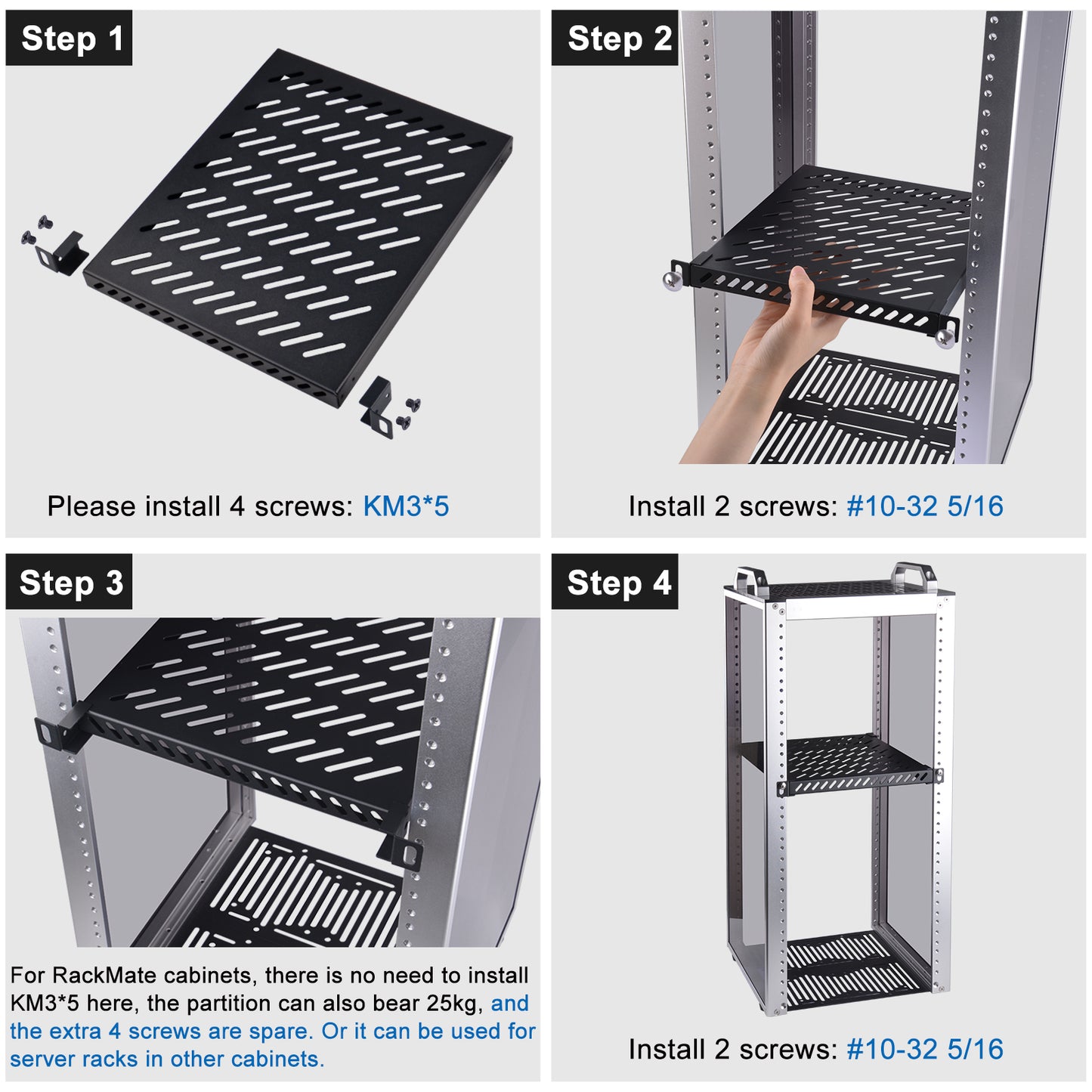 Step 1

Please install 4 screws: KM3*5

Step 2

Install 2 screws: #10-32 5/16

Step 3

For RackMate cabinets, there is no need to install KM3*5 here, the partition can also bear 25kg, and the extra 4 screws are spare. Or it can be used for server racks in other cabinets.

Step 4

Install 2 screws: #10-32 5/16