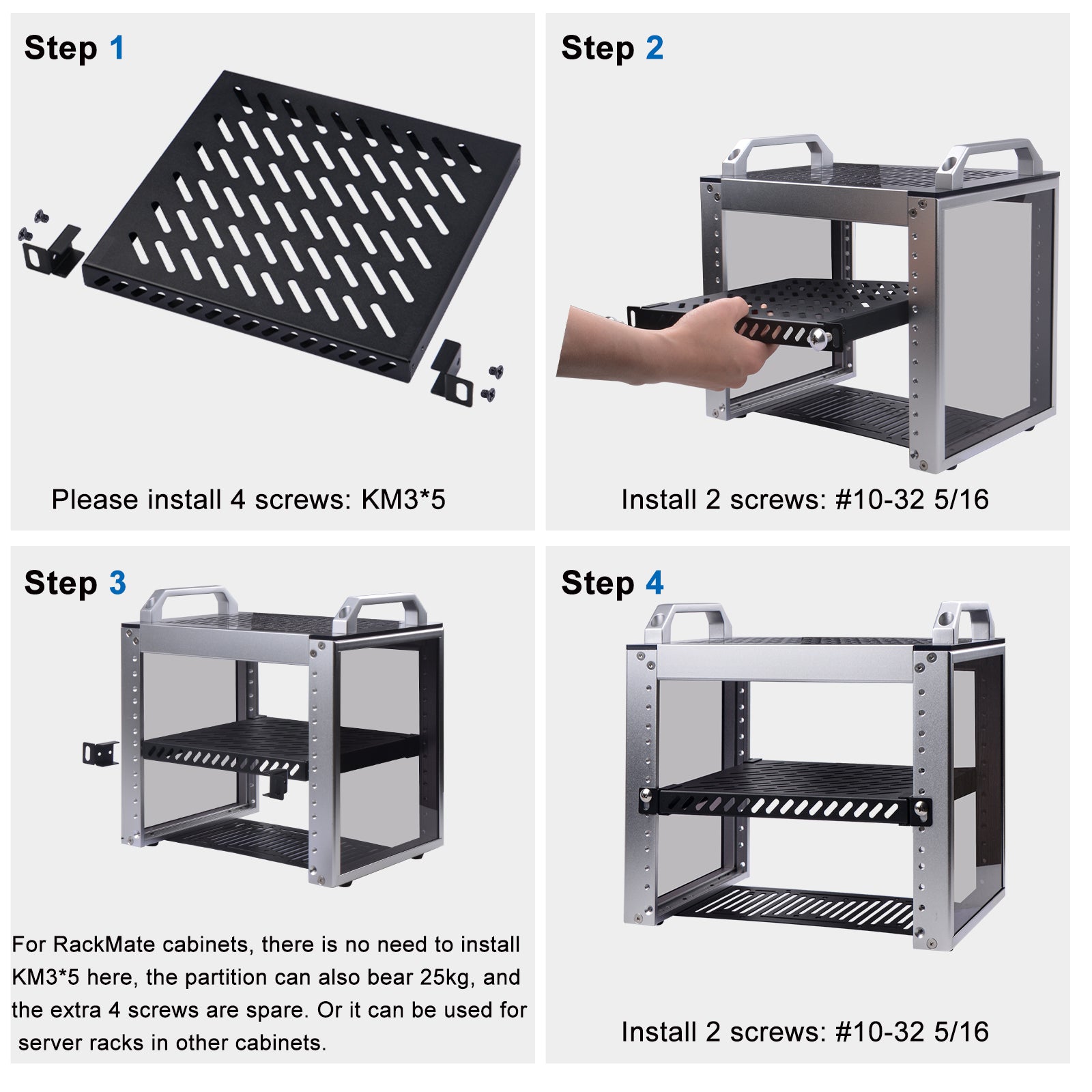 Step 1

Please install 4 screws: KM3*5

Step 2

Install 2 screws: #10-32 5/16

Step 3

For RackMate cabinets, there is no need to install KM3*5 here, the partition can also bear 25kg, and the extra 4 screws are spare. Or it can be used for server racks in other cabinets.

Step 4

Install 2 screws: #10-32 5/16