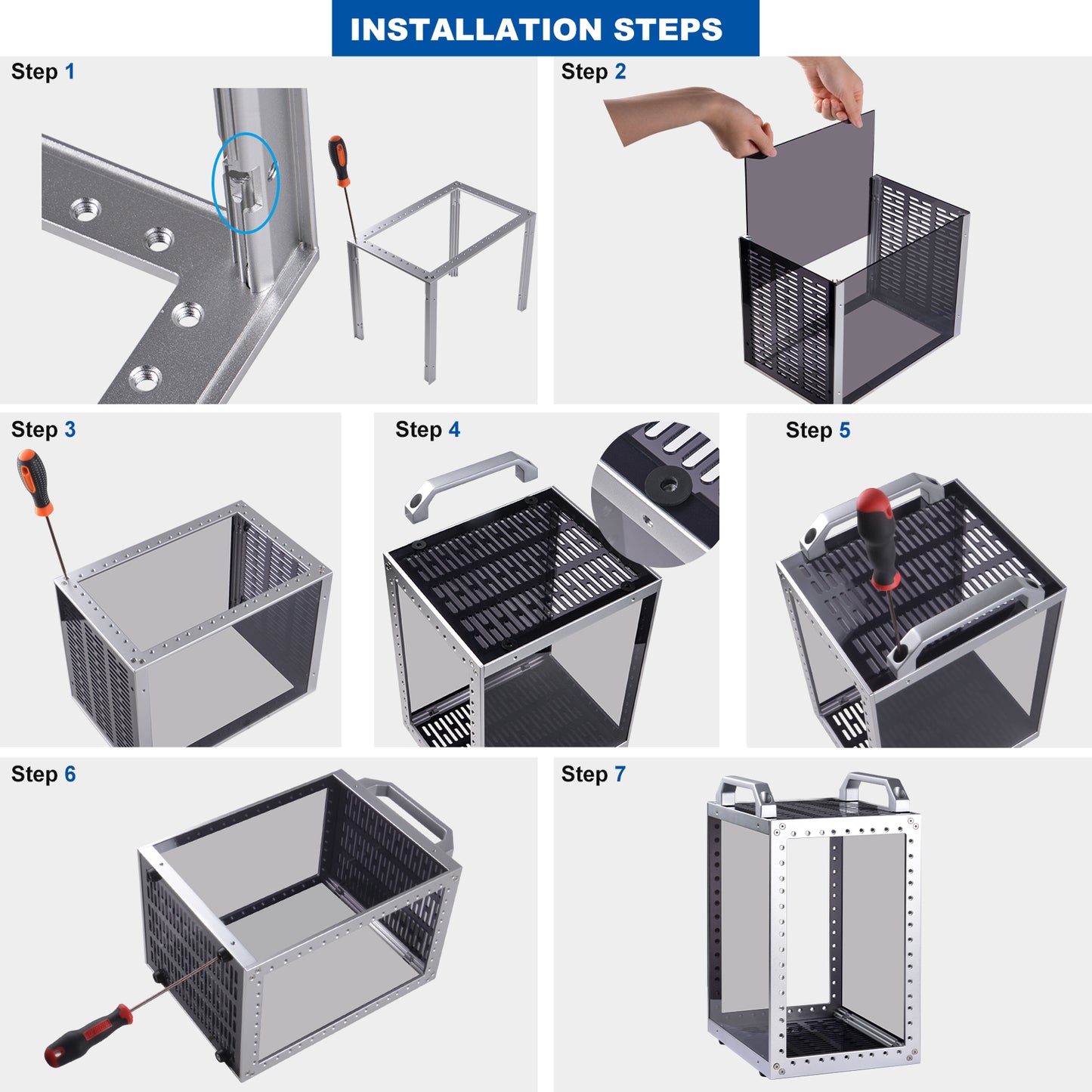 INSTALLATION STEPS

Step 1

Step 2

Step 3

Step 4

Step 5

Step 6

Step 7