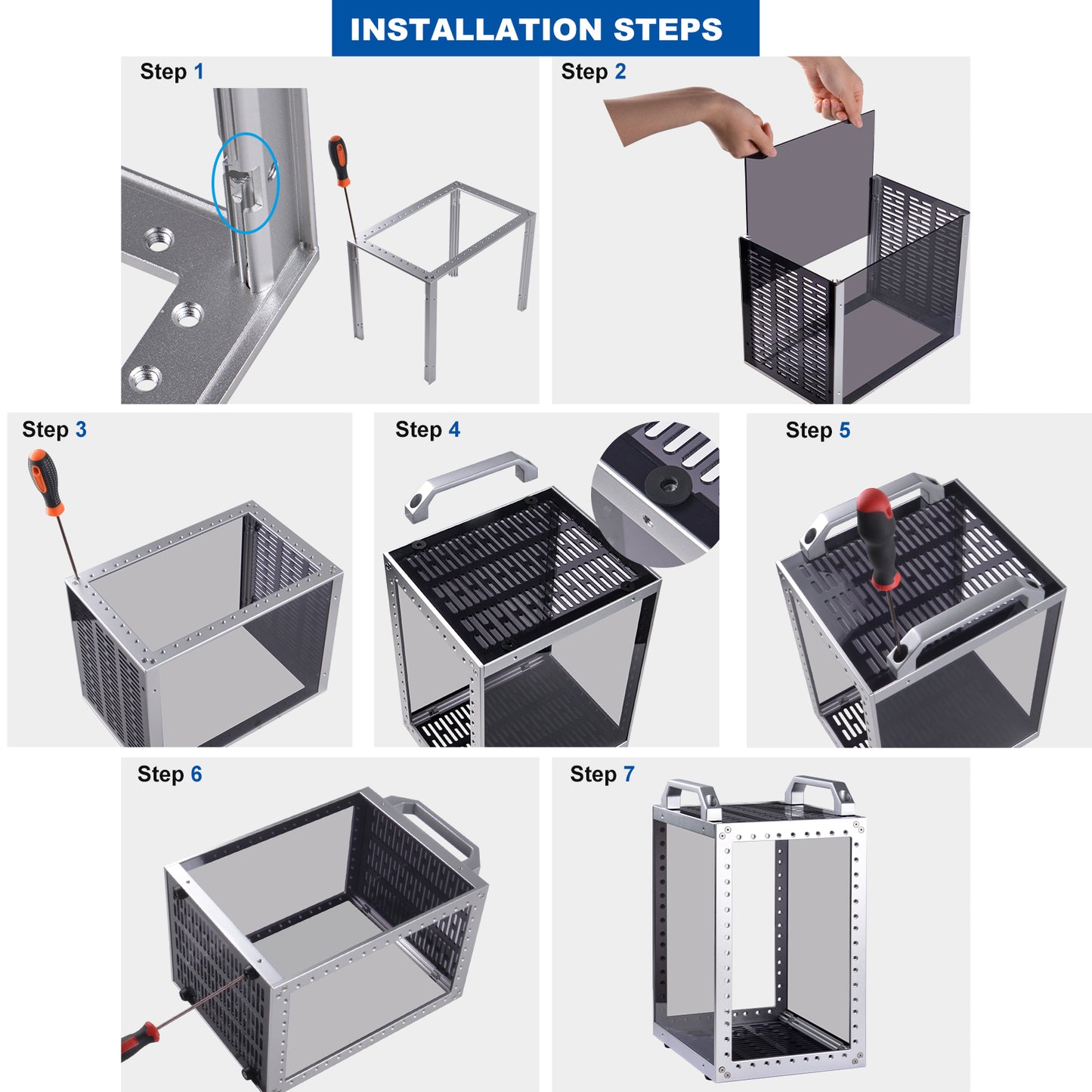 INSTALLATION STEPS

Step 1

Step 2

Step 3

Step 4

Step 5

Step 6

Step 7