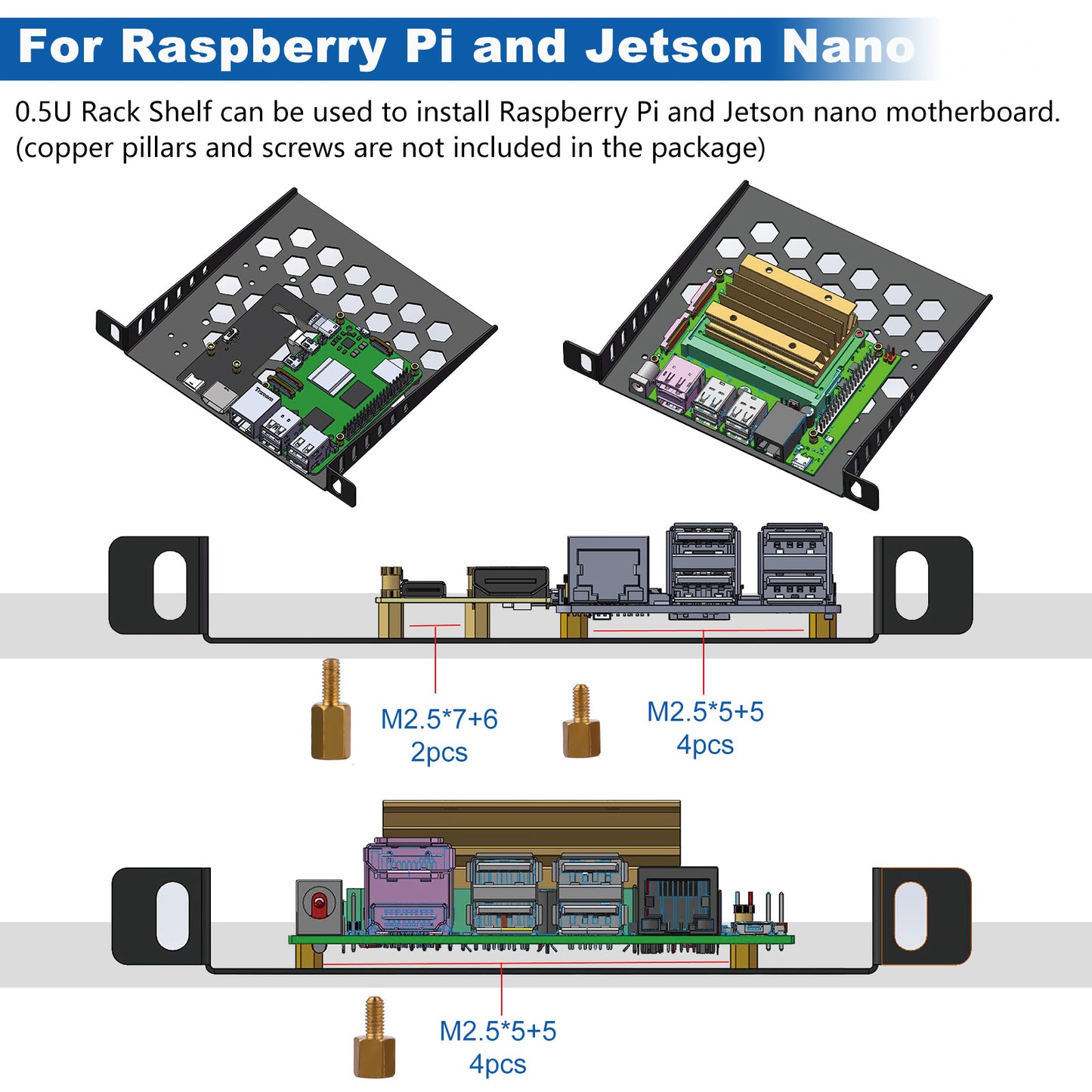 For Raspberry Pi and Jetson Nano

0.5U Rack Shelf can be used to install Raspberry Pi and Jetson nano motherboard. (copper pillars and screws are not included in the package)

M2.5*7+6
2pcs

M2.5*5+5
4pcs

M2.5*5+5
4pcs