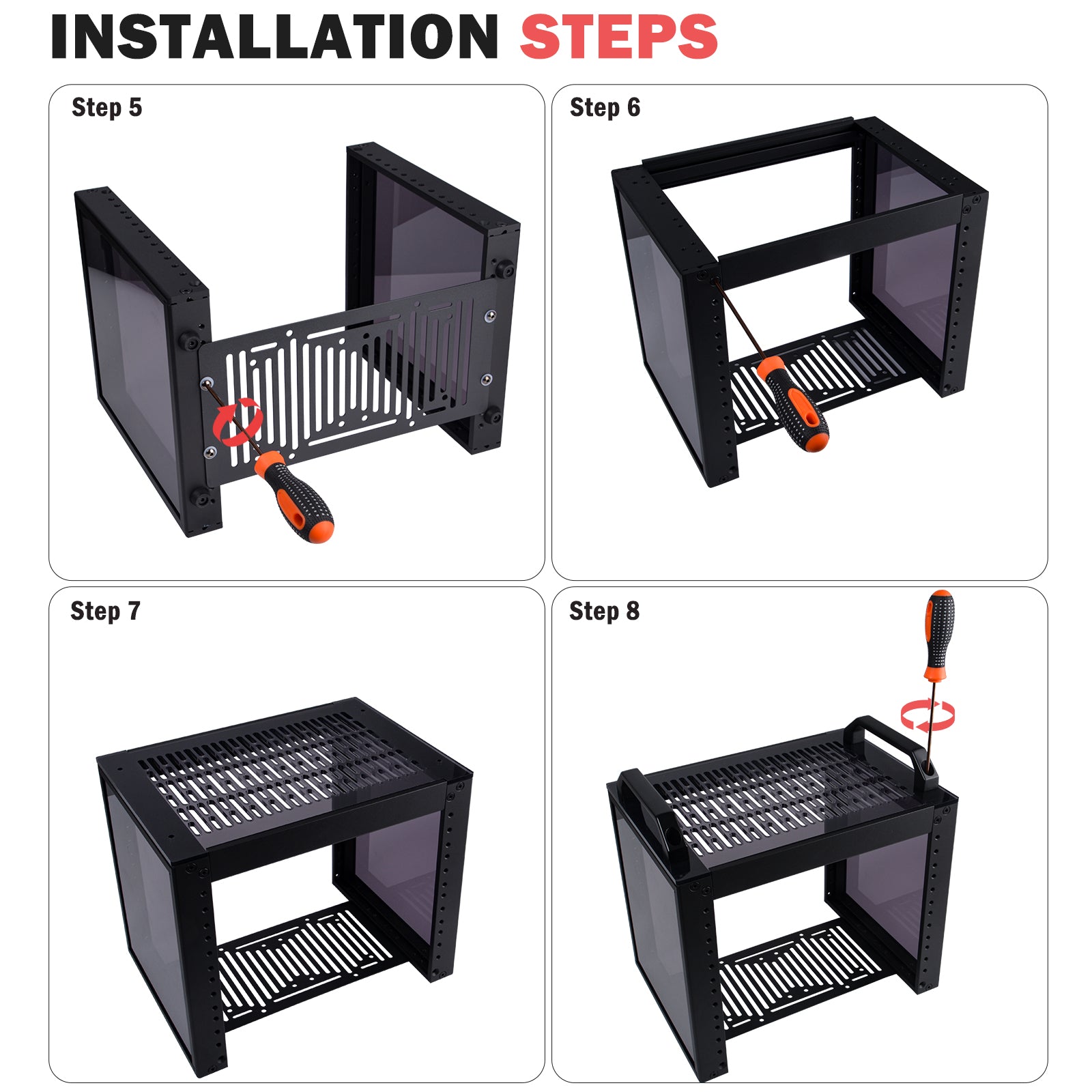 INSTALLATION STEPS

Step 5

Step 6

Step 7

Step 8