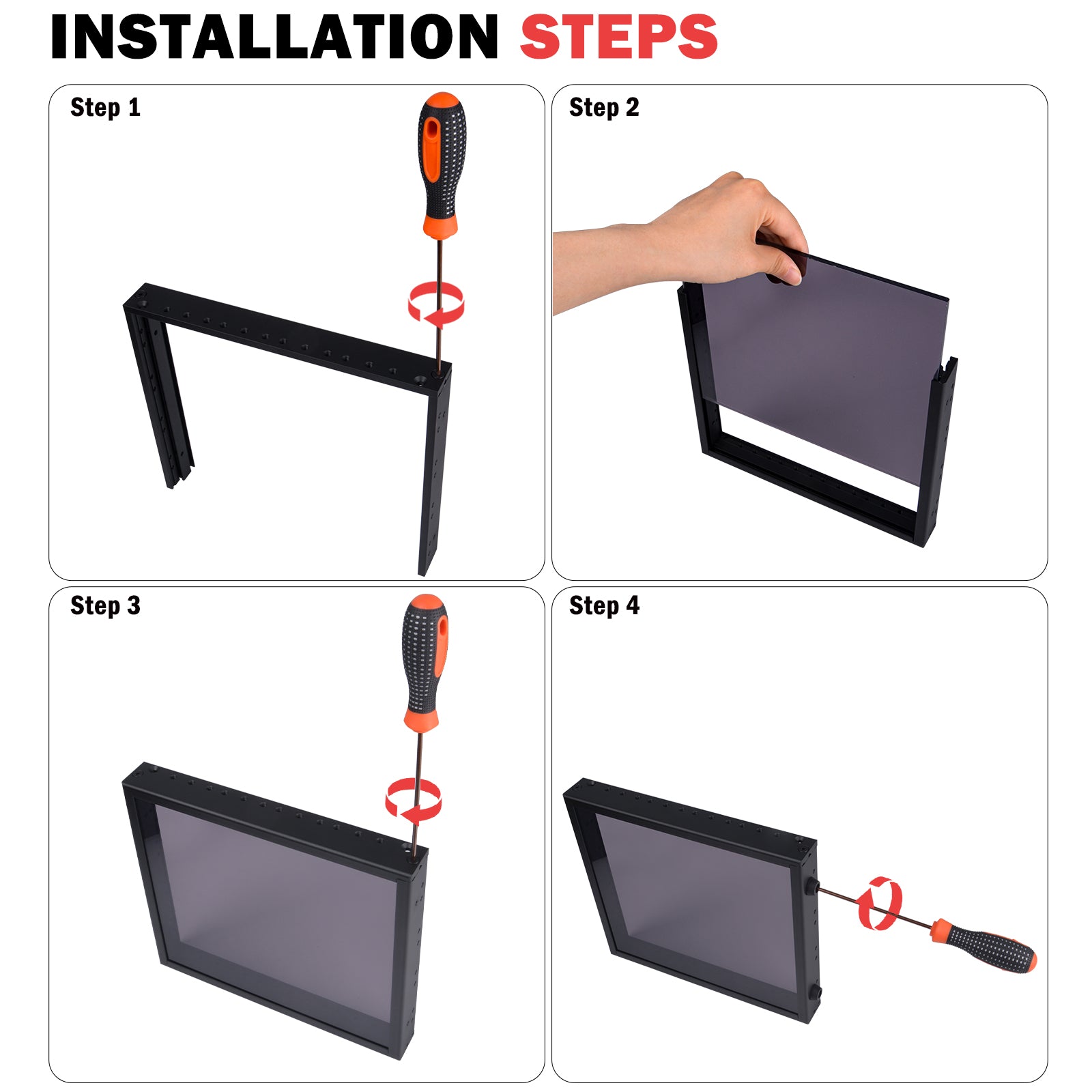 INSTALLATION STEPS

Step 1

Step 2

Step 3

Step 4