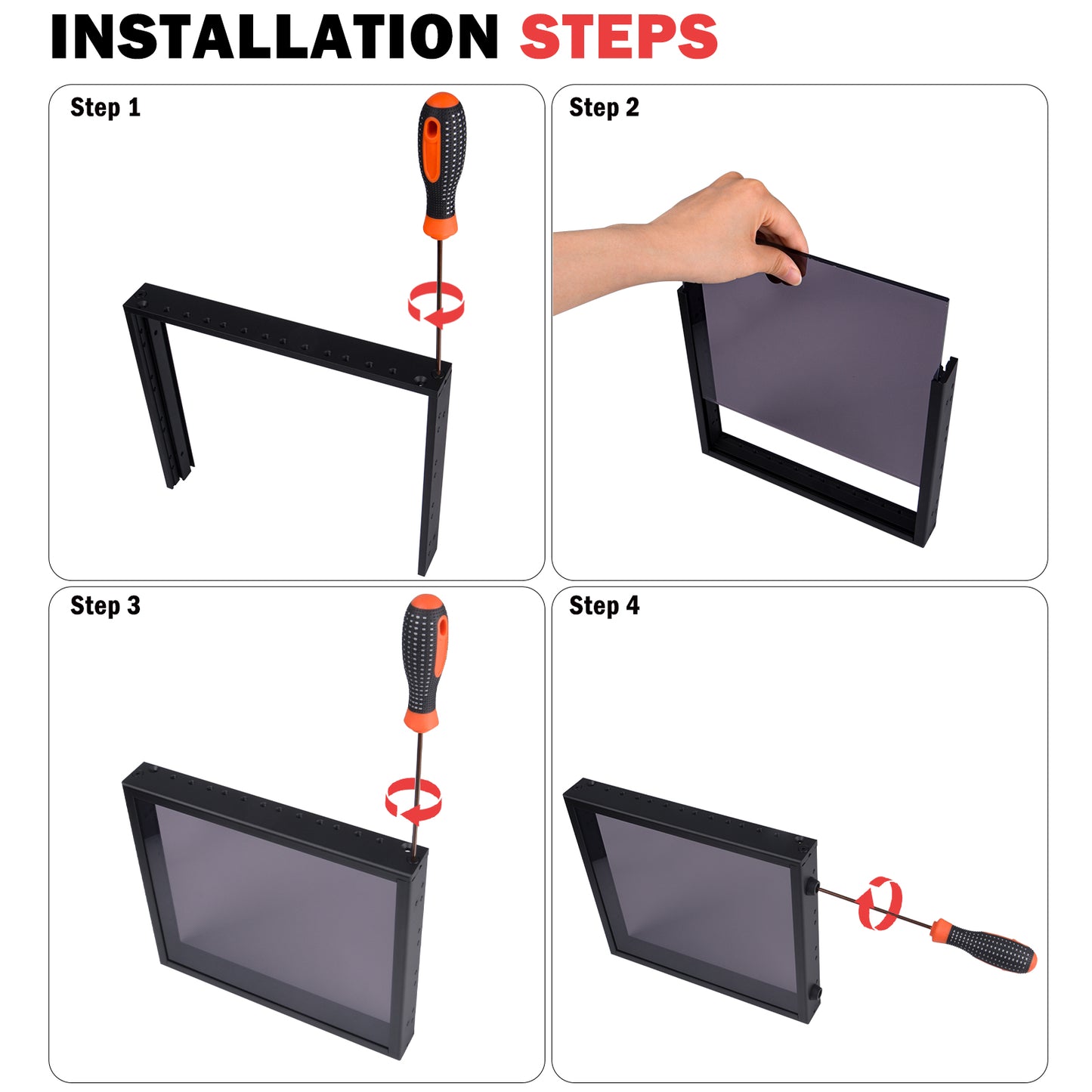 INSTALLATION STEPS

Step 1

Step 2

Step 3

Step 4