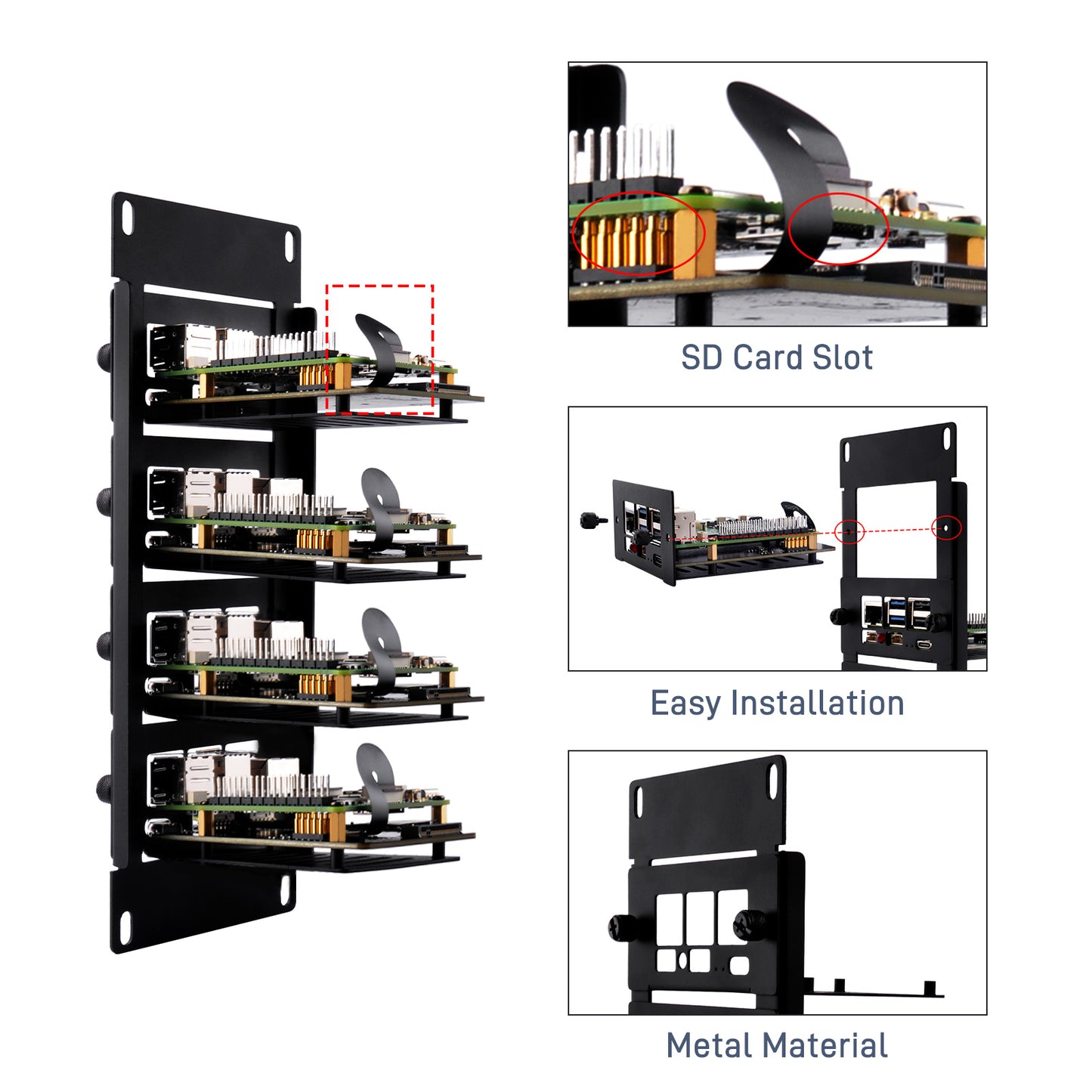 SD Card Slot

Easy Installation

Metal Material